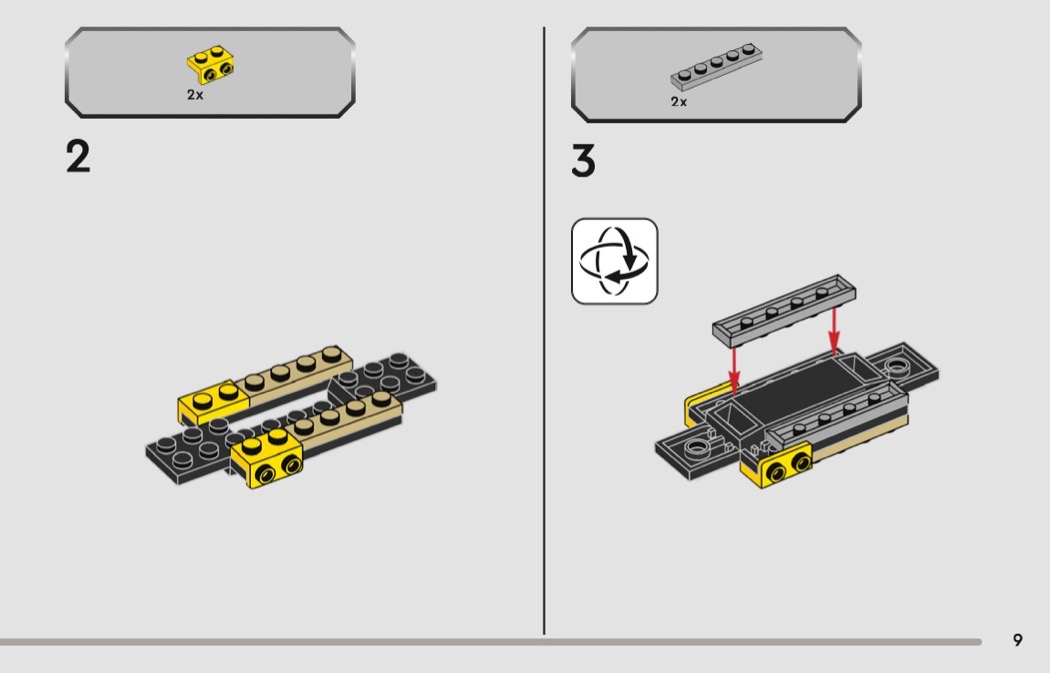 2x

2

2x

3

9