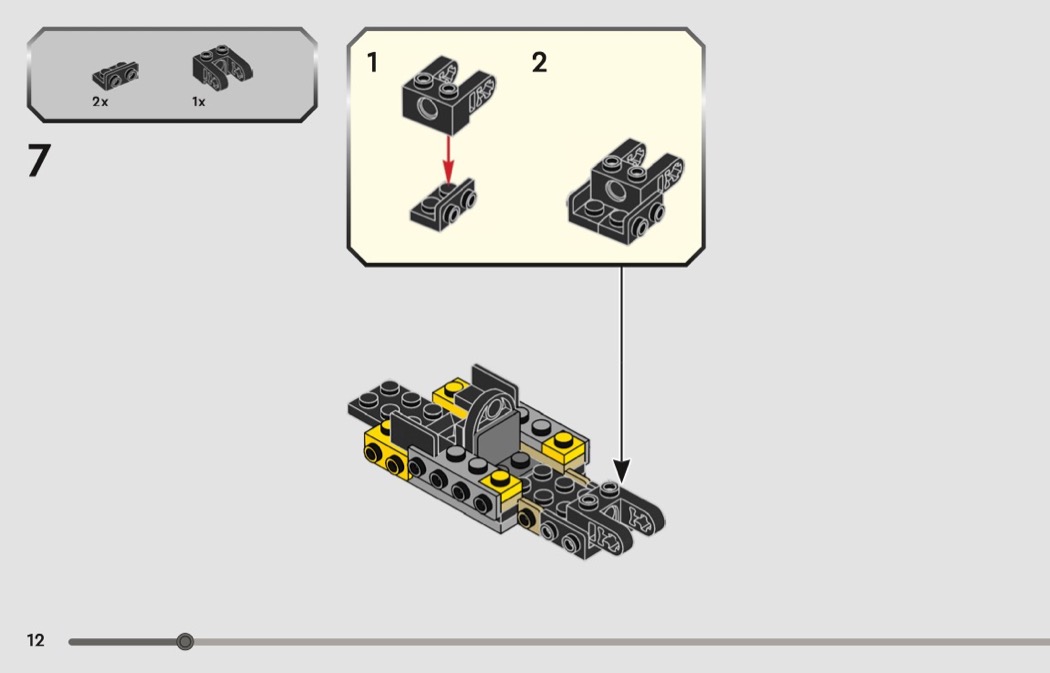 2x
1x

7

1
2

12