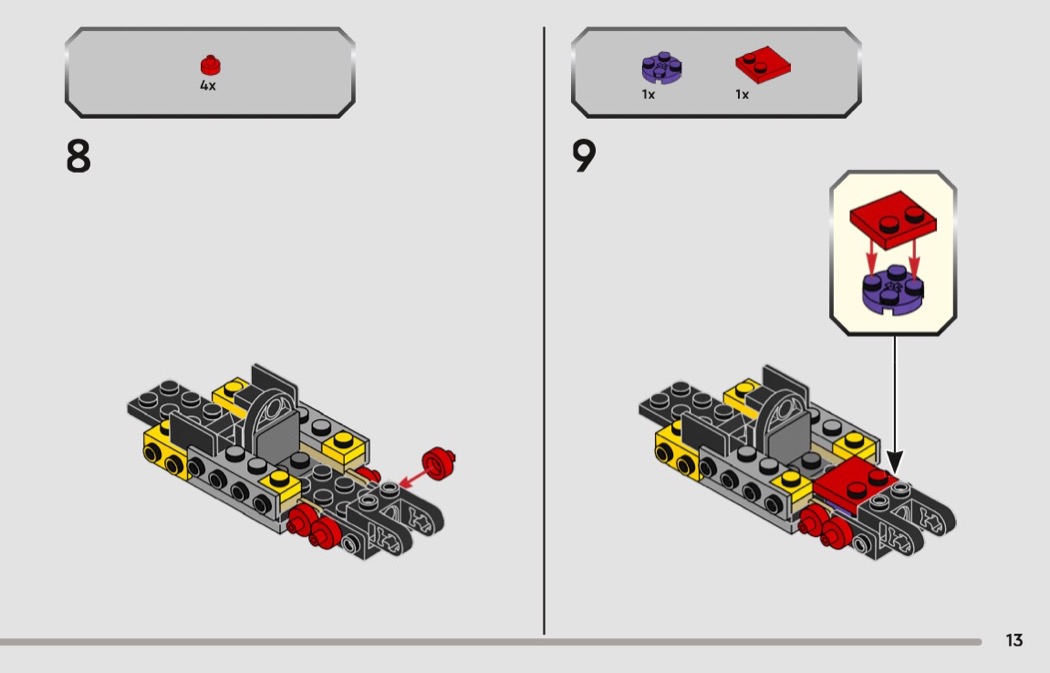 4x

8

1x 1x

9

13