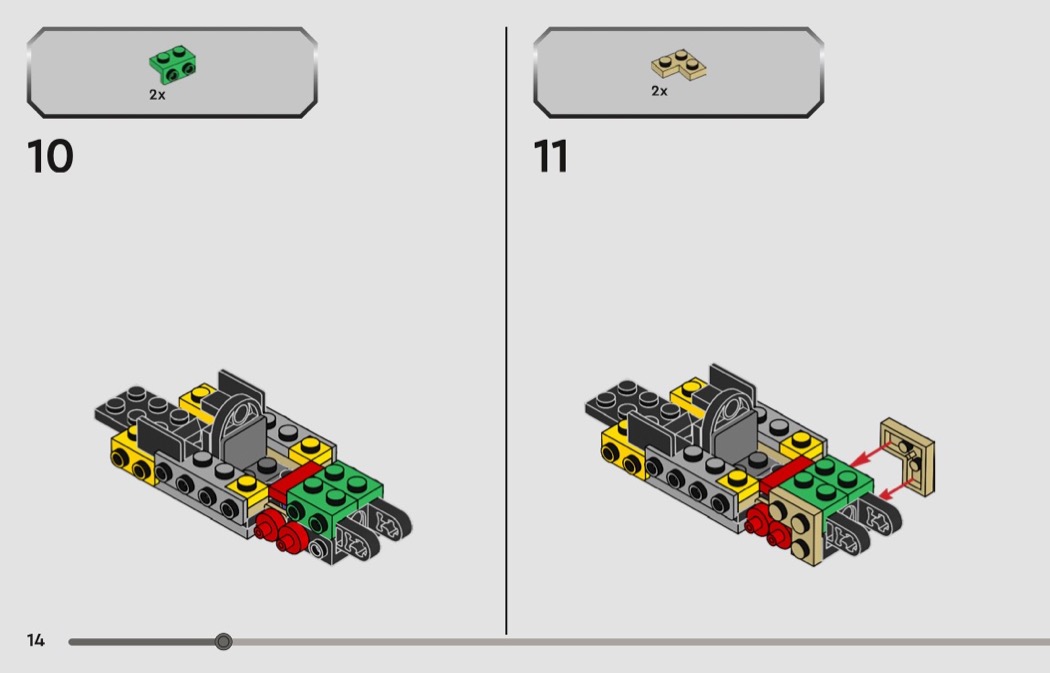 2x

10

2x

11

14