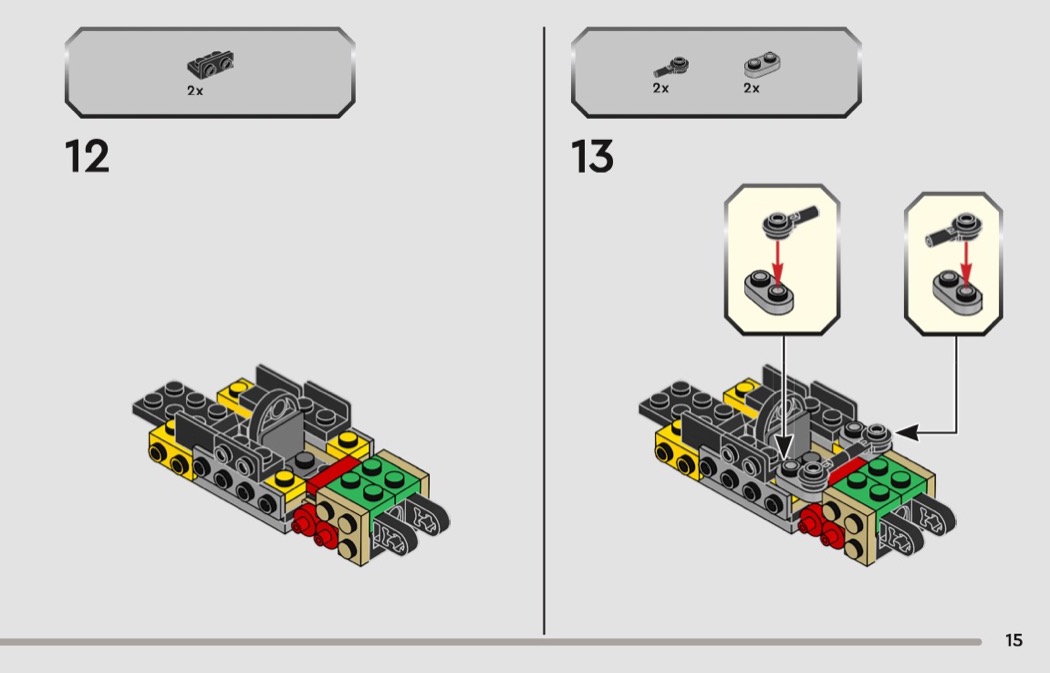 2x

12

2x 2x

13

15