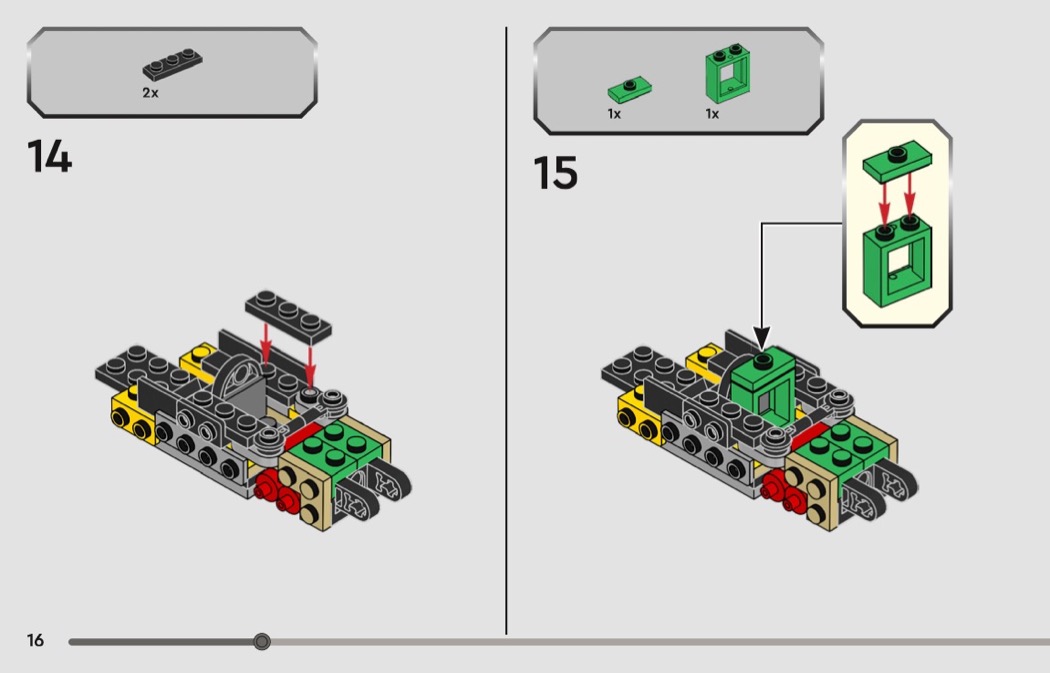 2x

14

1x 1x

15

16