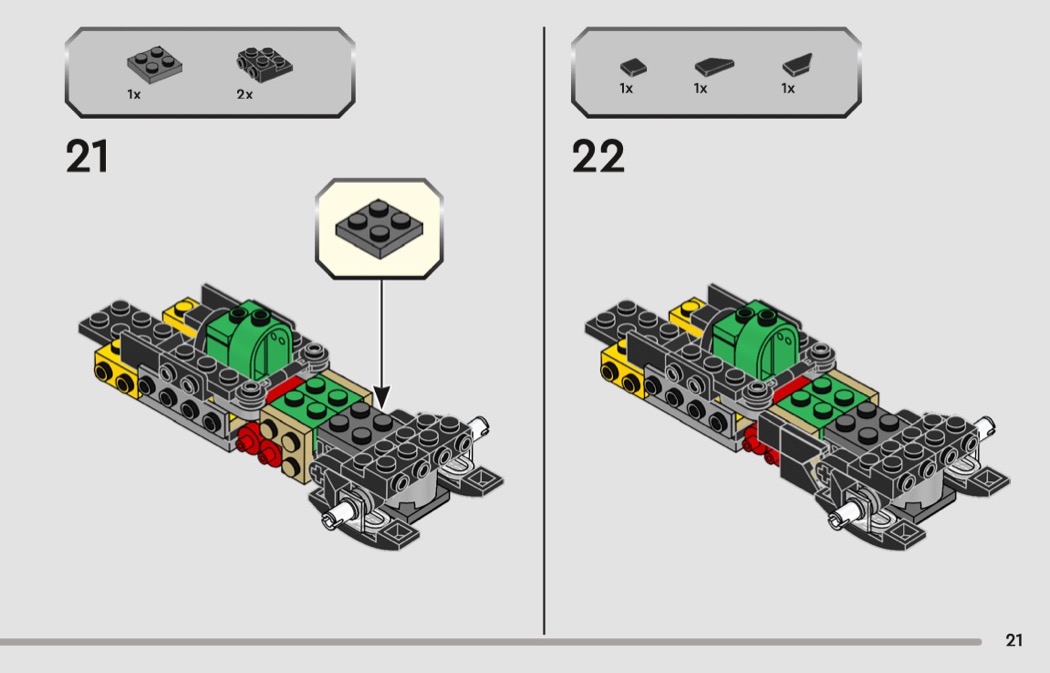 1x 2x

21

1x 1x 1x

22

21