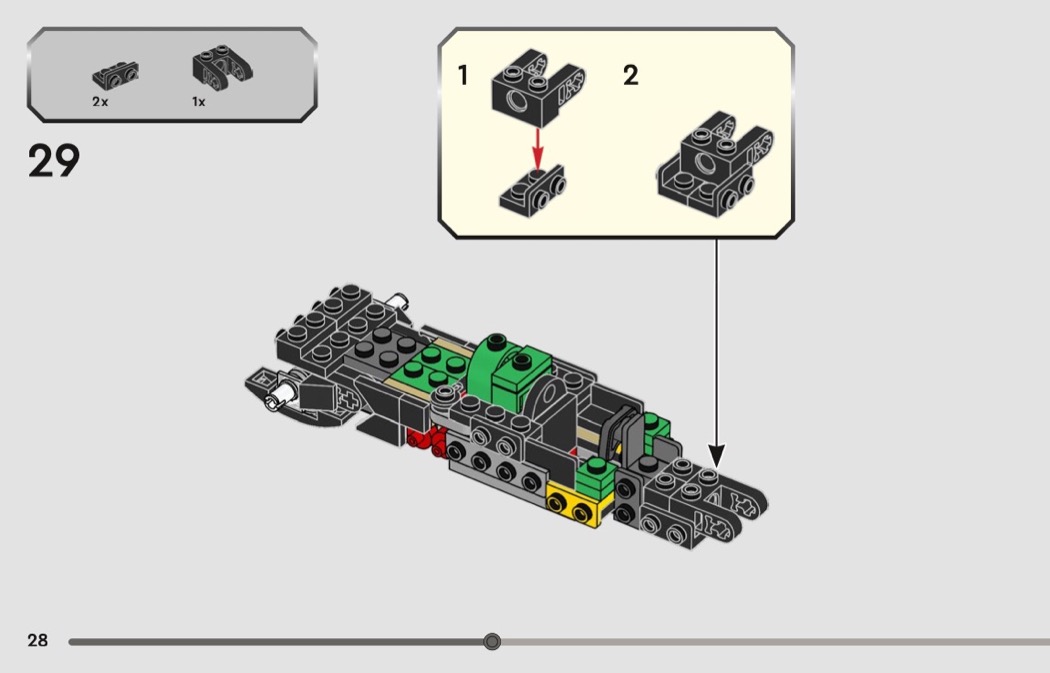 2x
1x

29

1
2

28