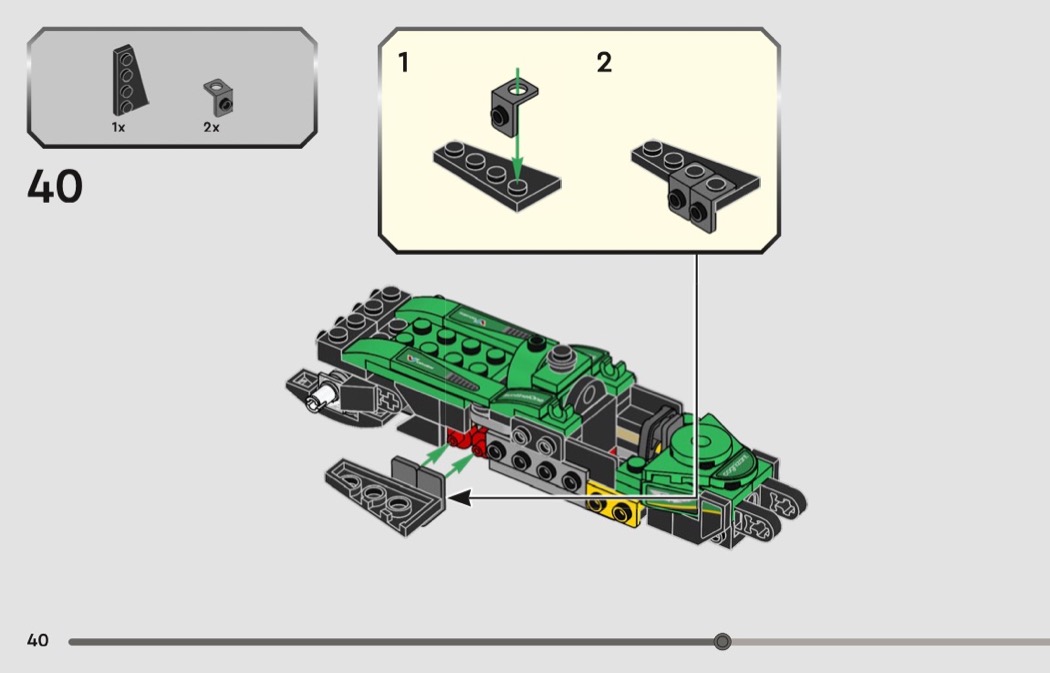 1x
2x

40

1
2

40