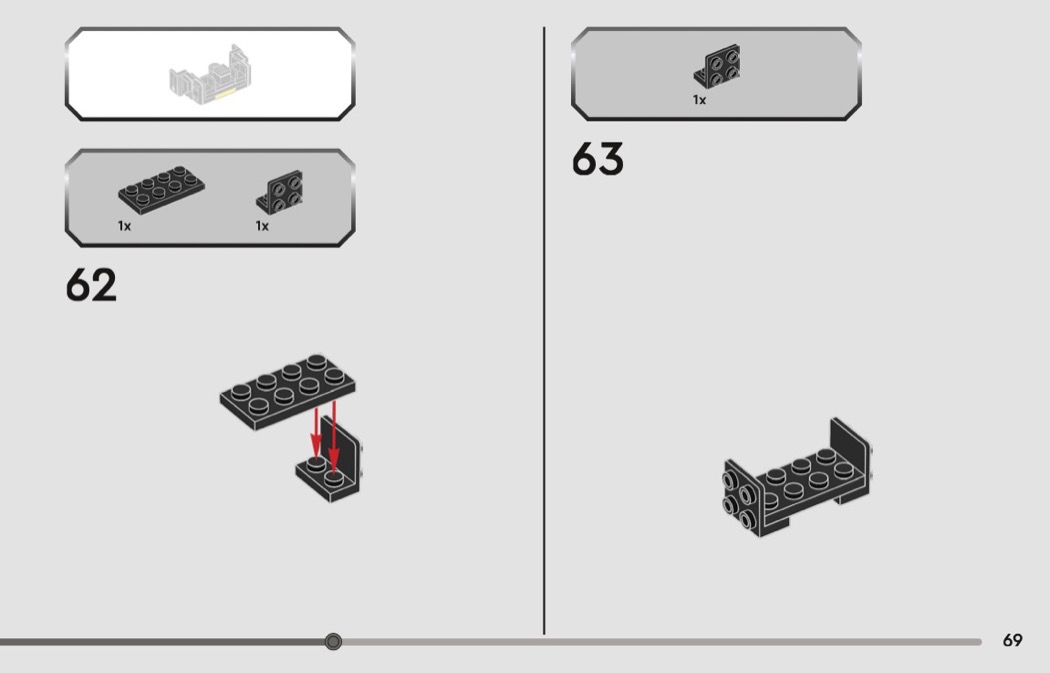 1x

1x

62

1x

63

69