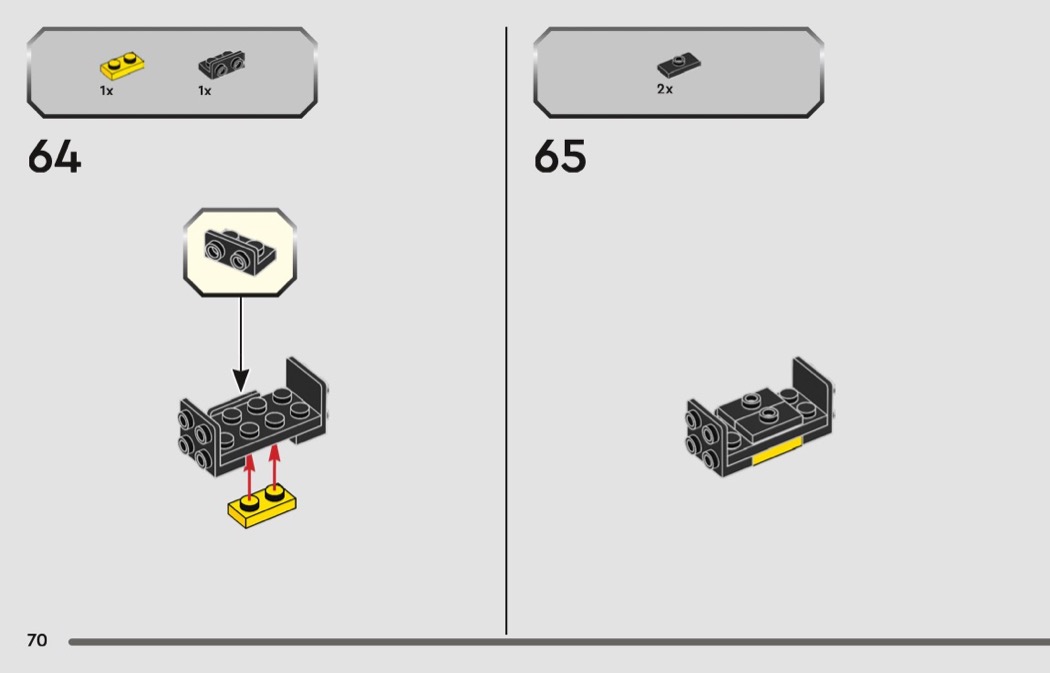 1x 1x

64

2x

65

70