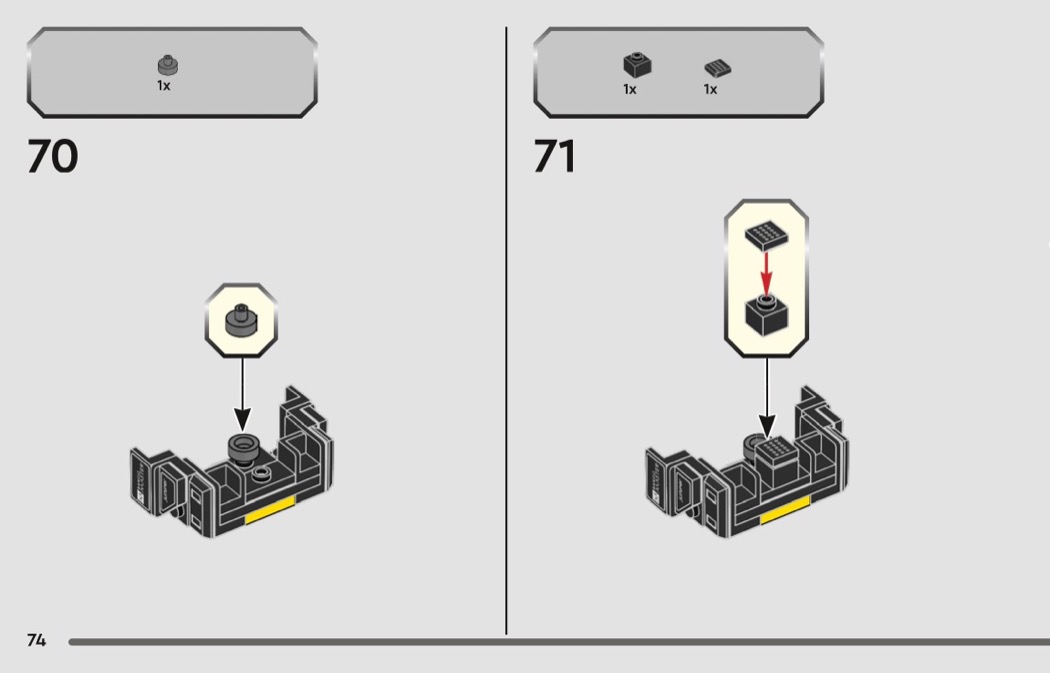 1x

70

1x 1x

71

74