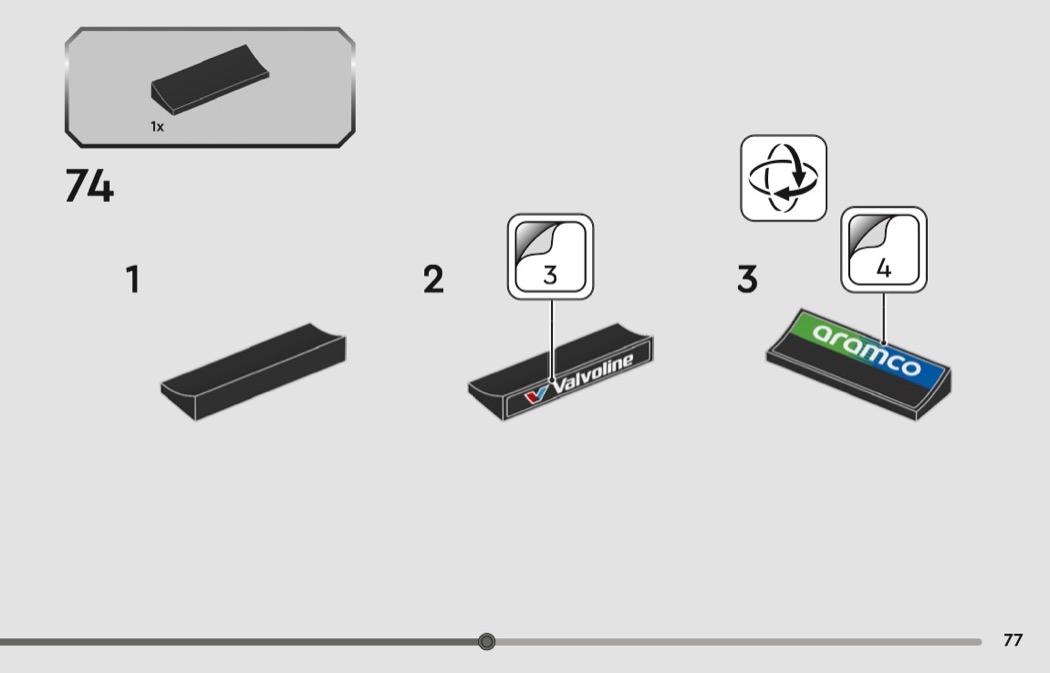 1x

74

1

2

3

Valvoline

3

4

aramco

77