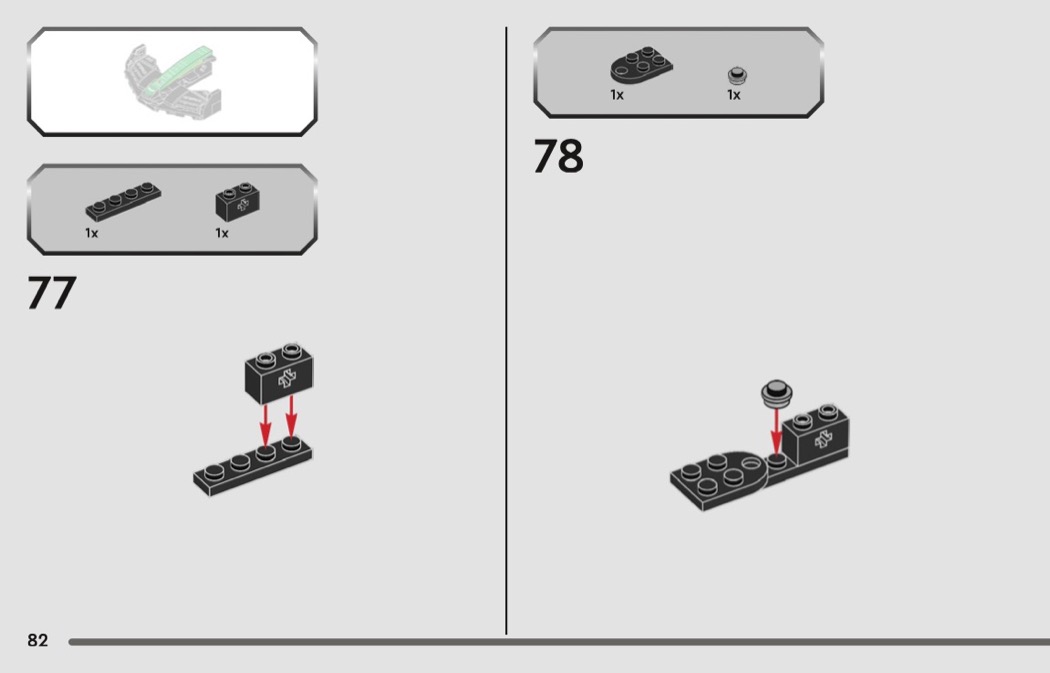 1x 1x

77

1x 1x

78

82