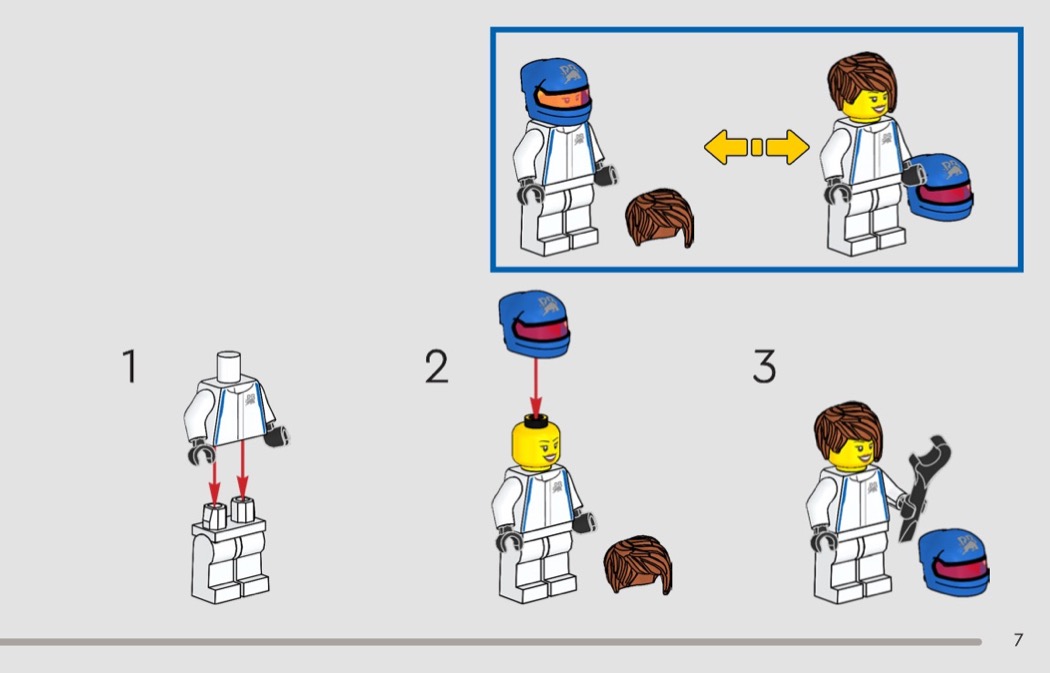 1

2

3

7