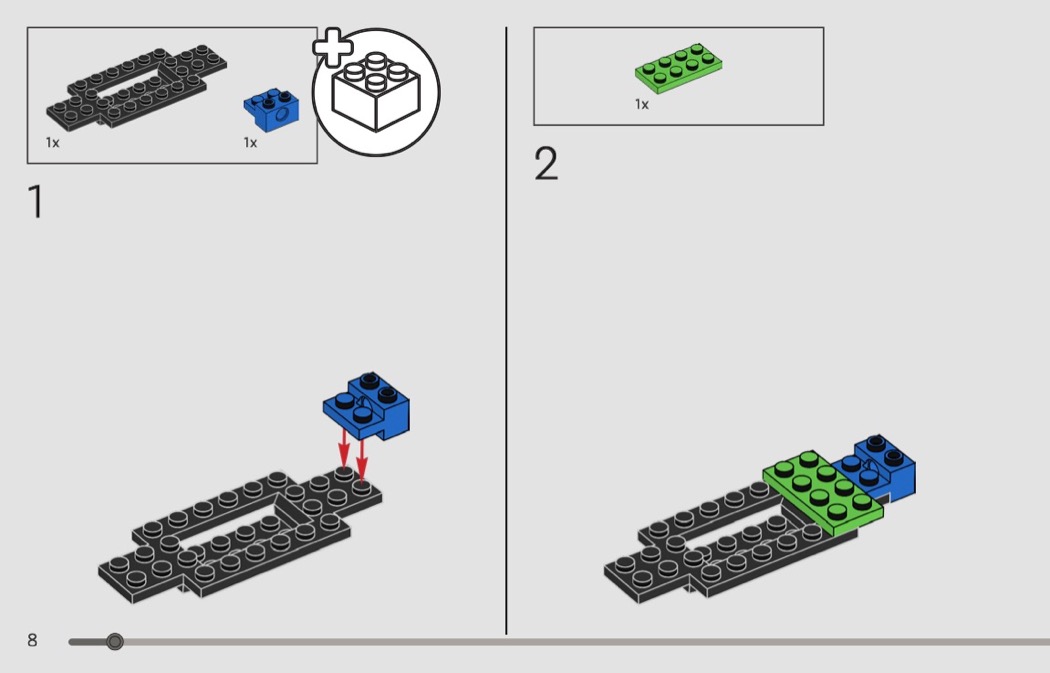 1x
1x
1

1x
2

8