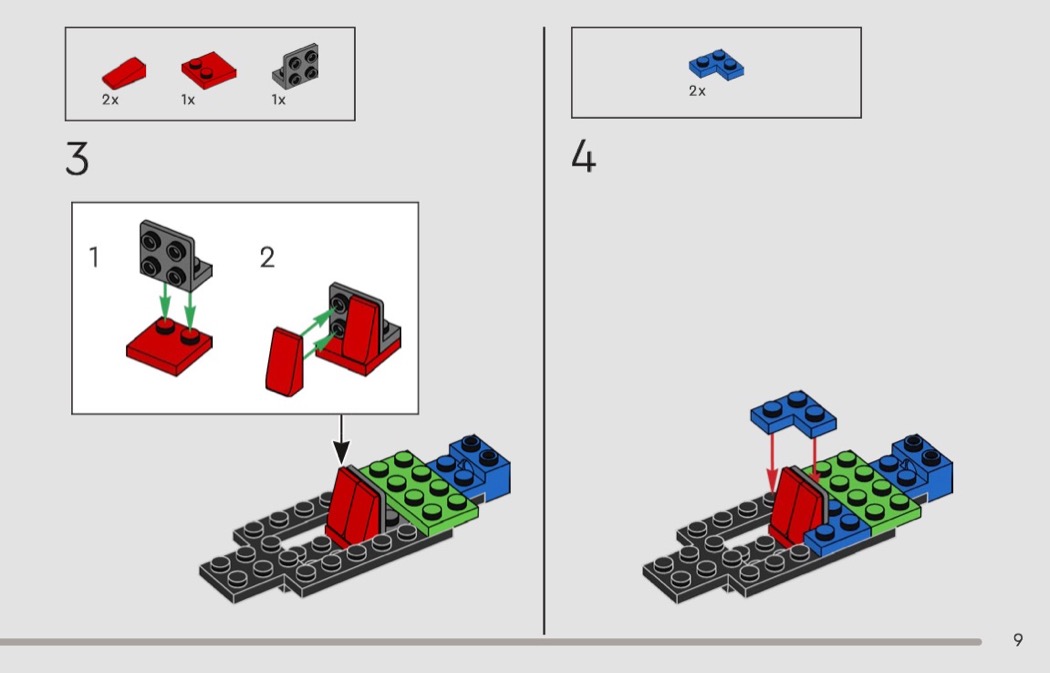 2x 1x 1x

3

1 2

2x

4

9