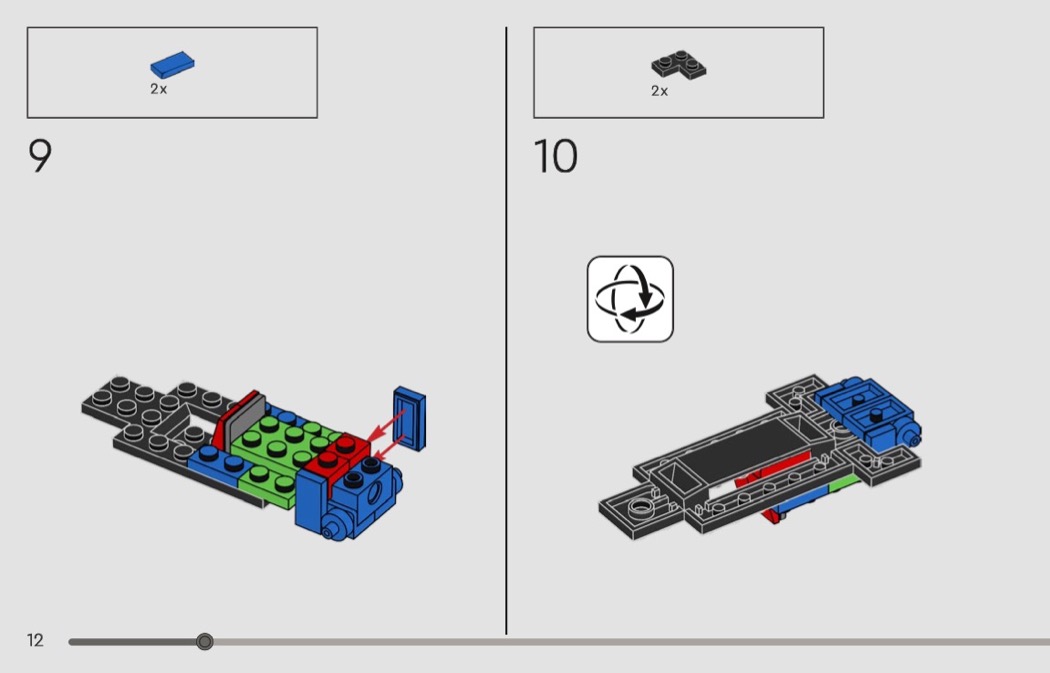 2x

9

2x

10

12