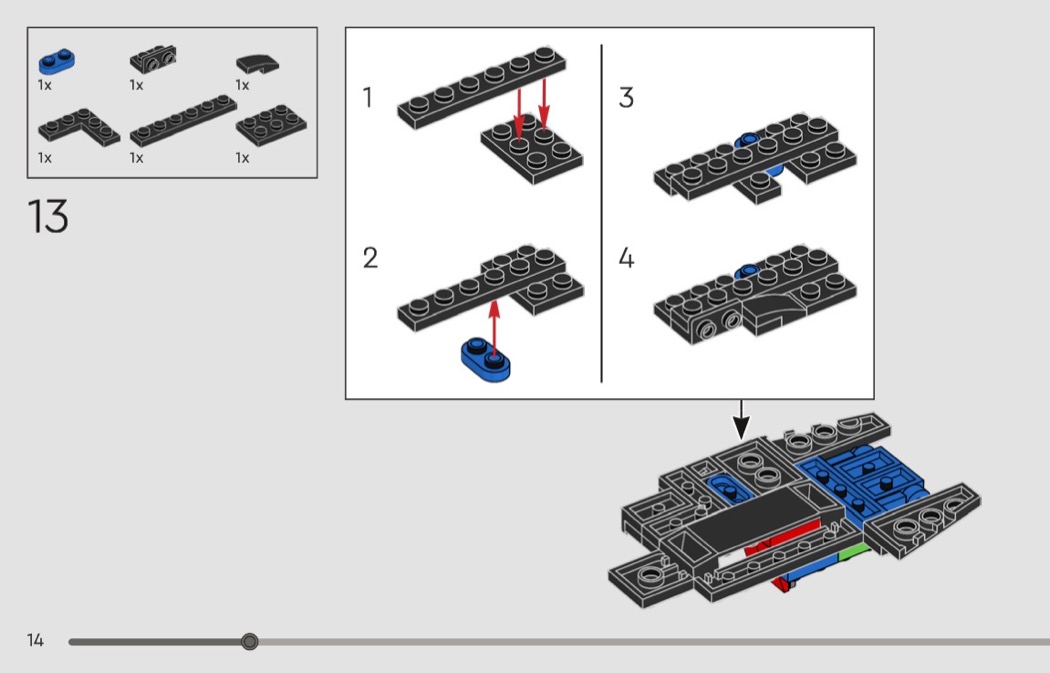 1x
1x
1x
1x
1x
1x

13

1
2
3
4

14