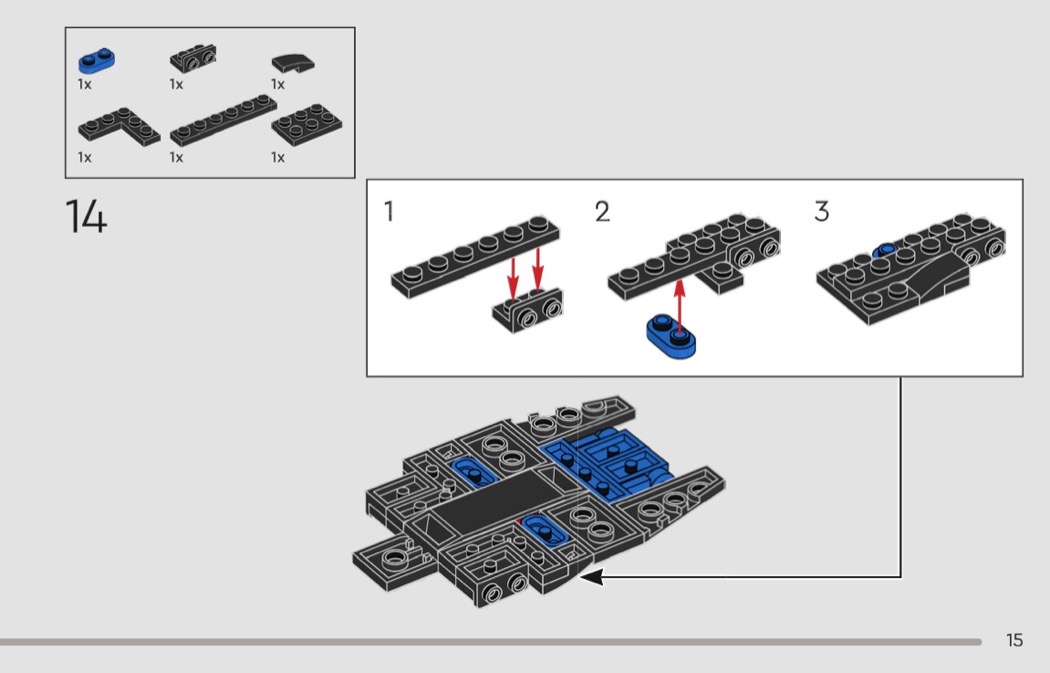 1x 1x 1x
1x 1x 1x

14

1 2 3

15