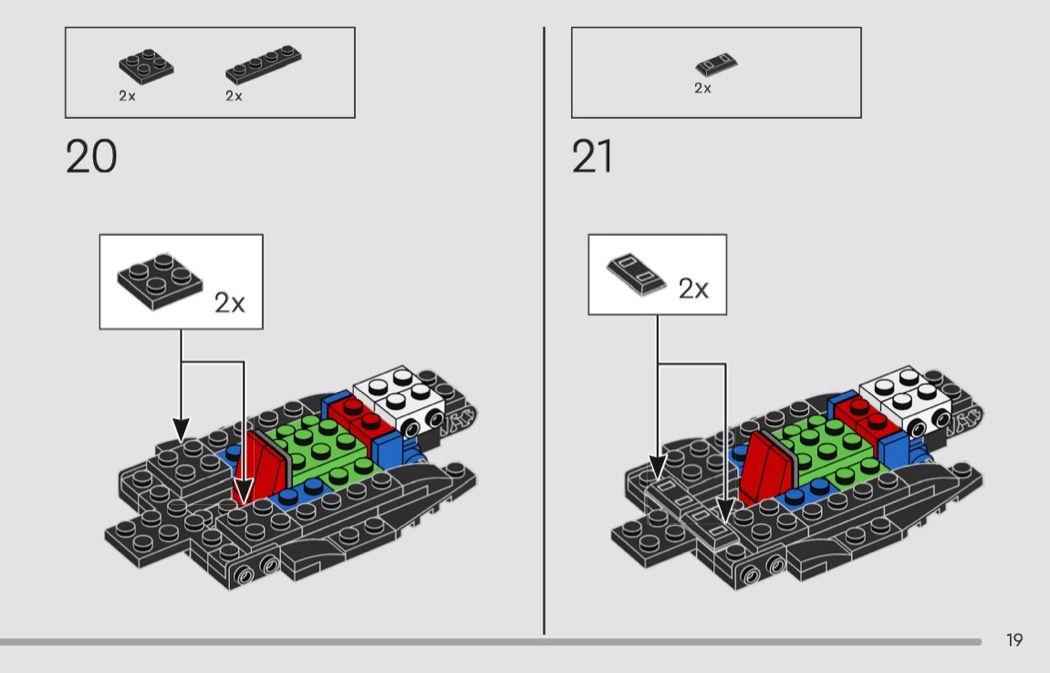 2x 2x

20

2x

2x

21

2x

19