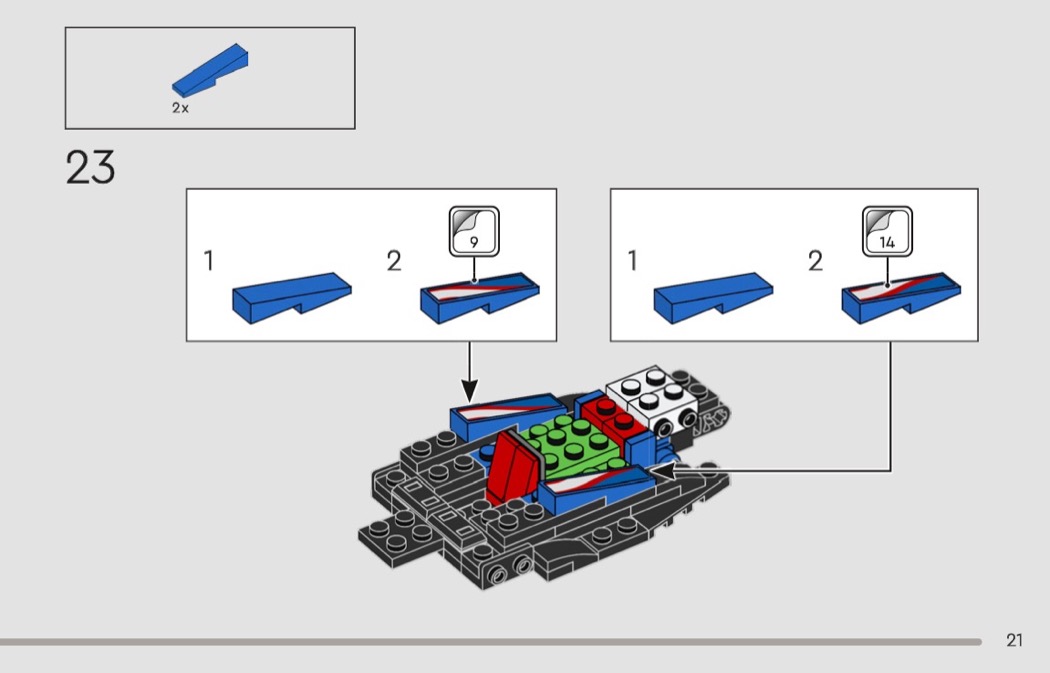 2x

23

1

2

9

1

2

14

21