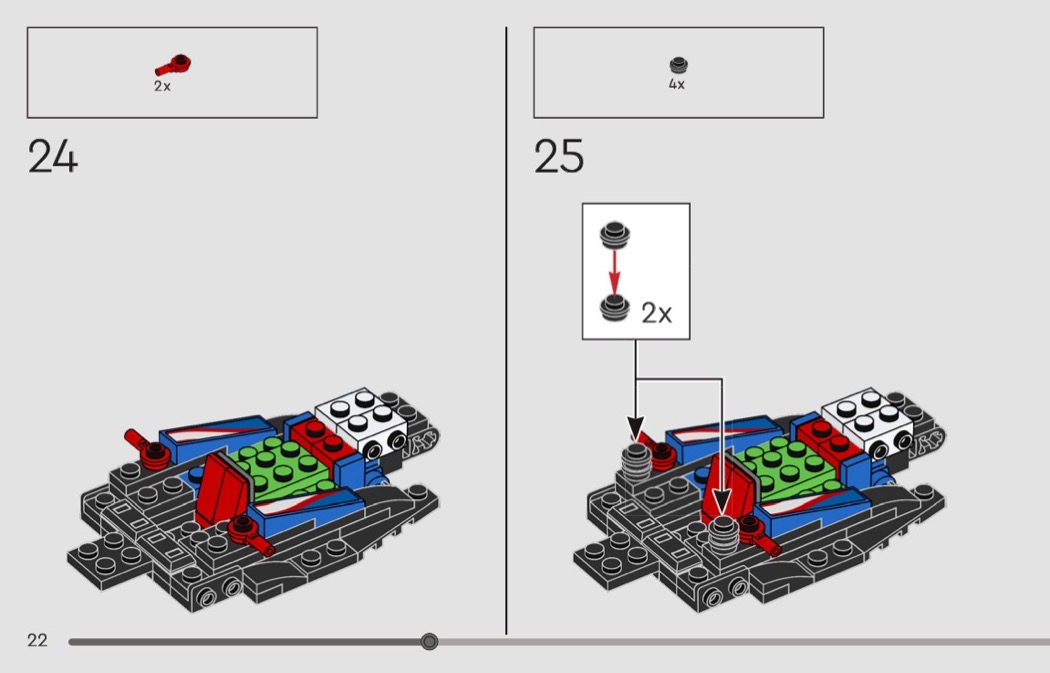 2x

24

4x

25

2x

22