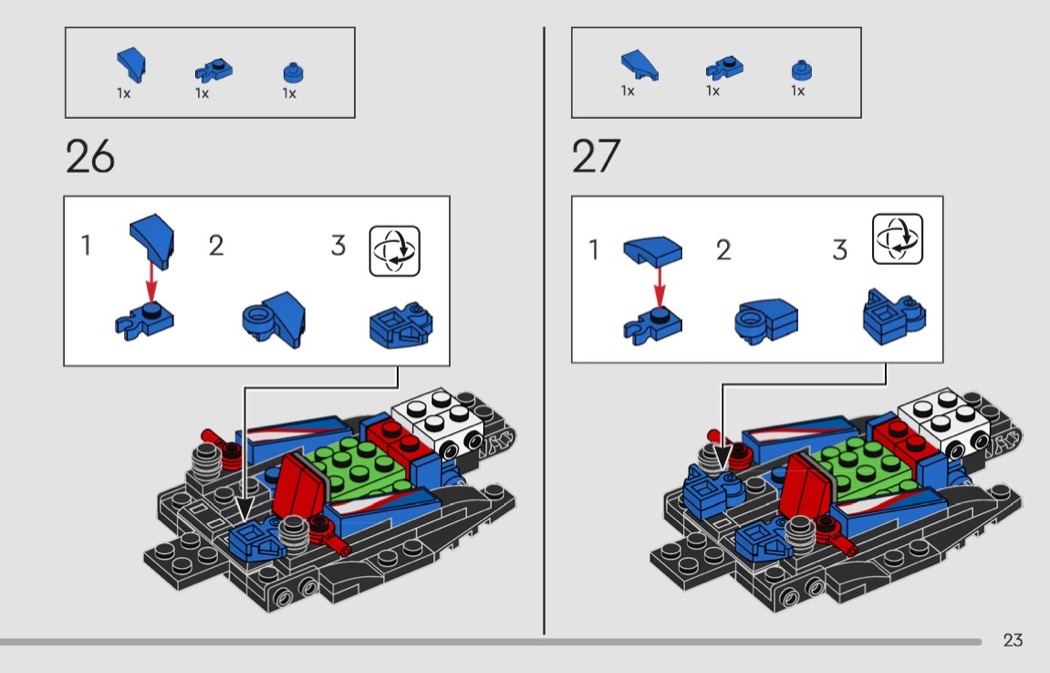 1x 1x 1x

26

1 2 3

1x 1x 1x

27

1 2 3

23