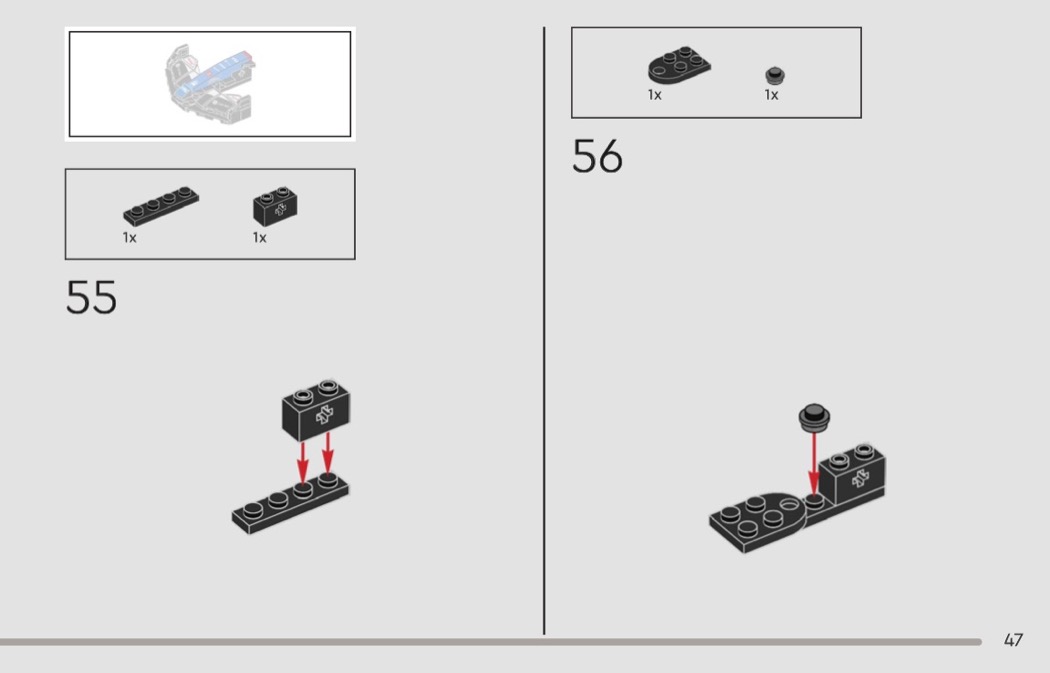 1x 1x

55

1x 1x

56

47