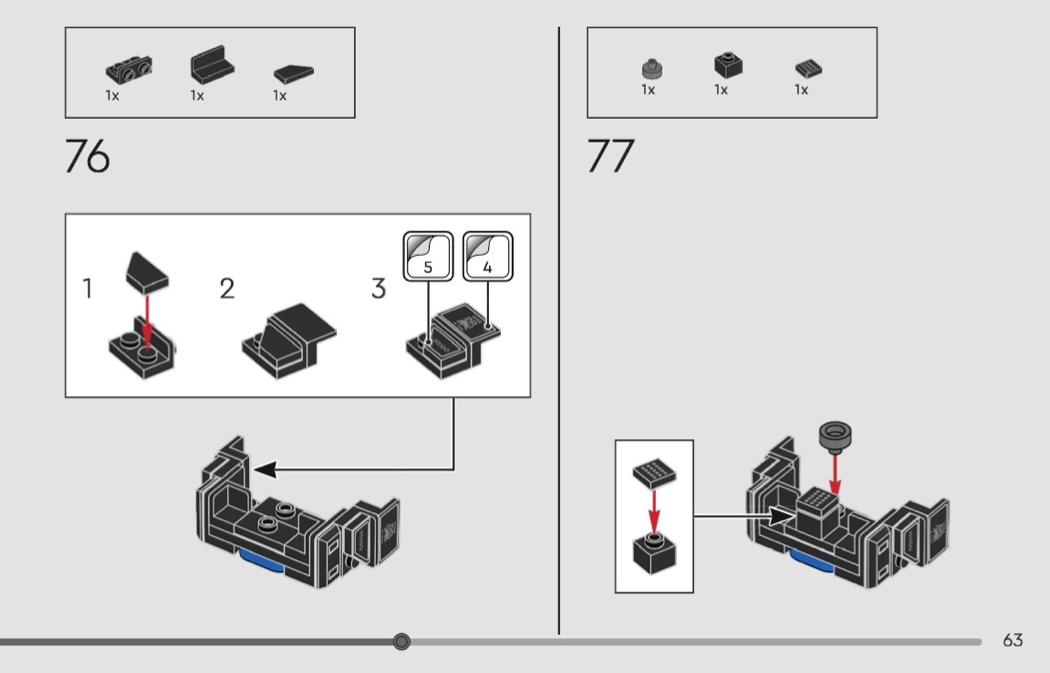 1x 1x 1x

76

1 2 3

5 4

1x 1x 1x

77

63