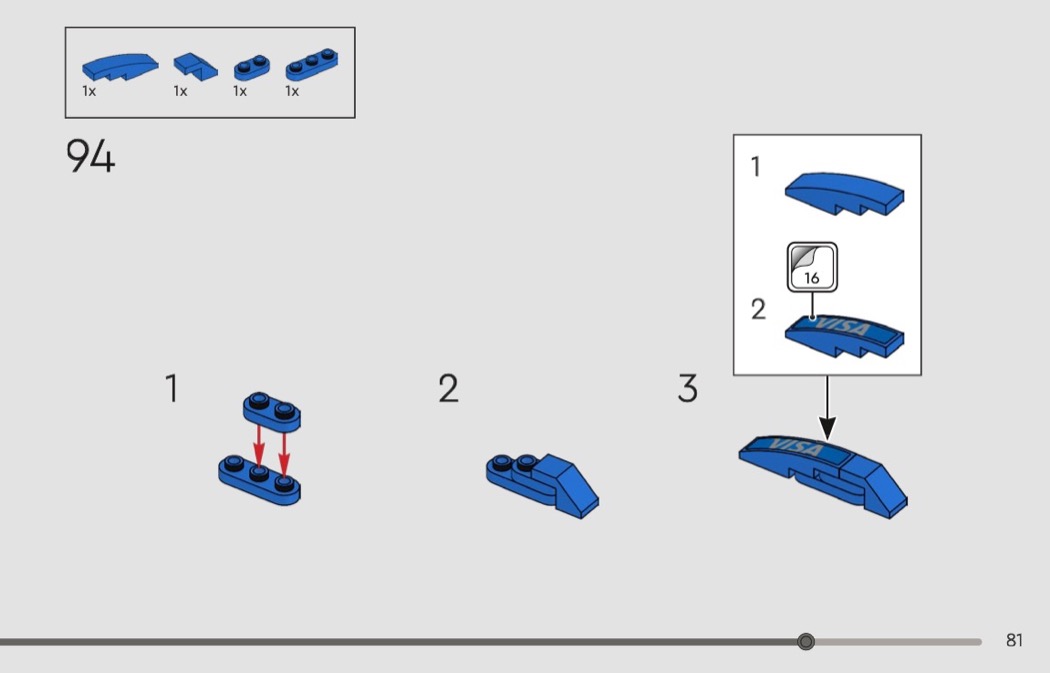 1x 1x 1x 1x

94

1

16

2

VISA

1

2

3

VISA

81