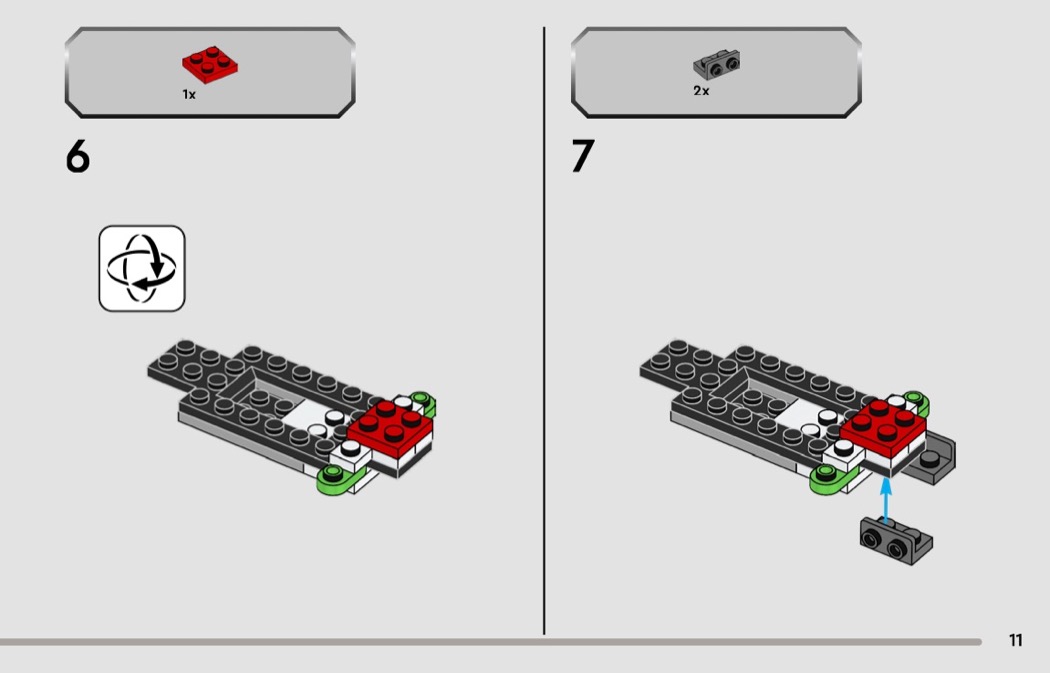 1x

6

2x

7

11