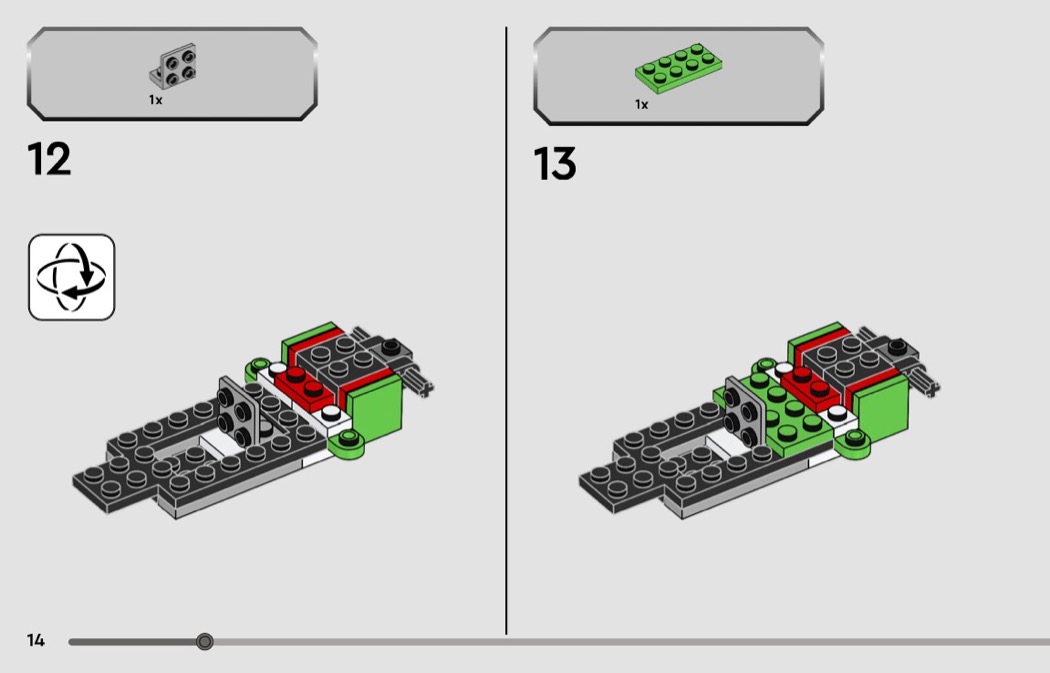 1x

12

1x

13

14