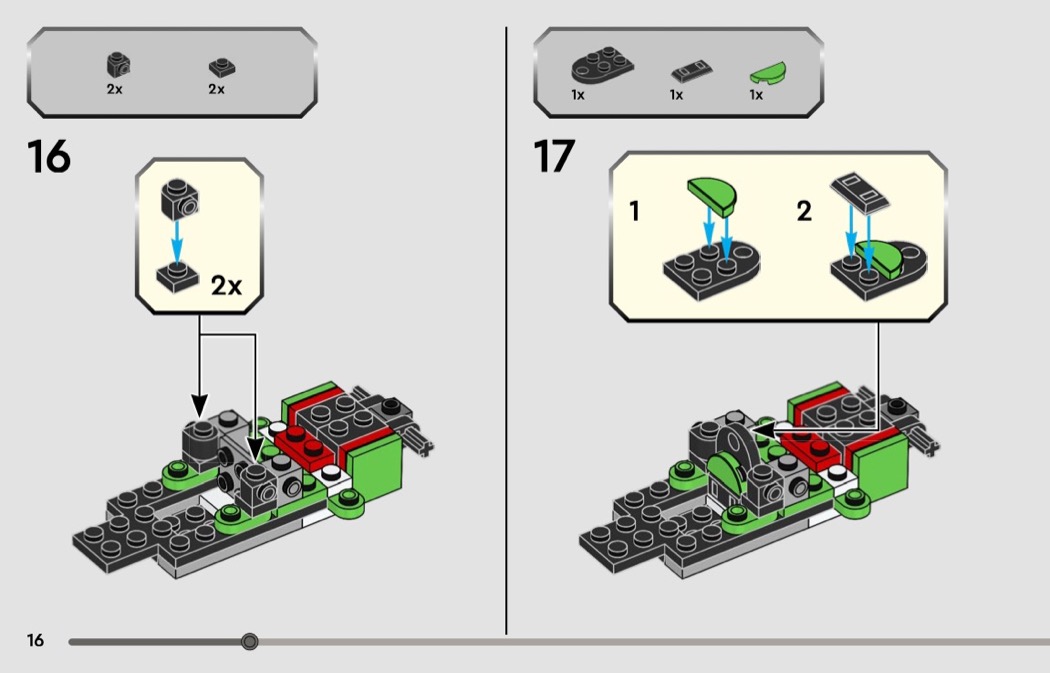 2x 2x

16

2x

1x 1x 1x

17

1

2

16