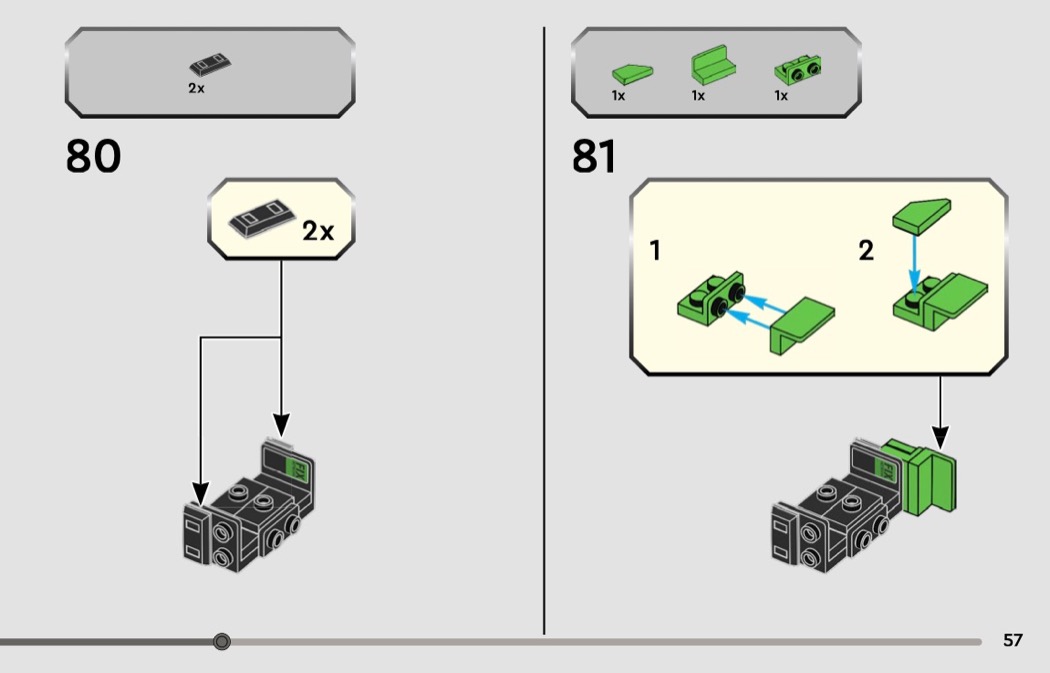 2x

80

2x

1x 1x 1x

81

1

2

57