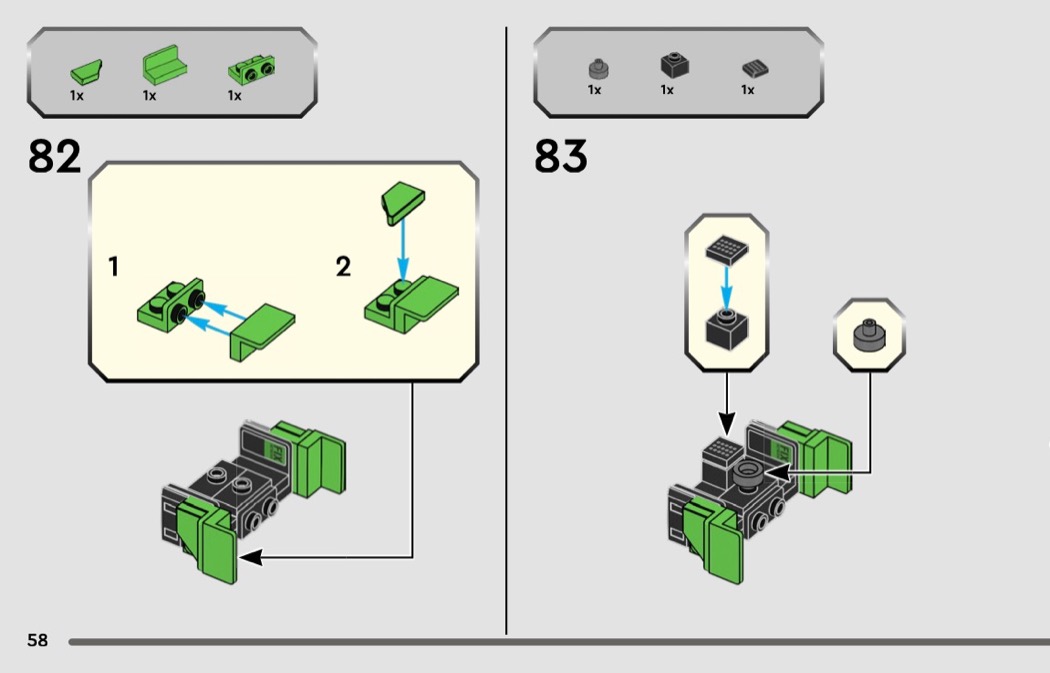 1x 1x 1x

82

1

2

1x 1x 1x

83

58