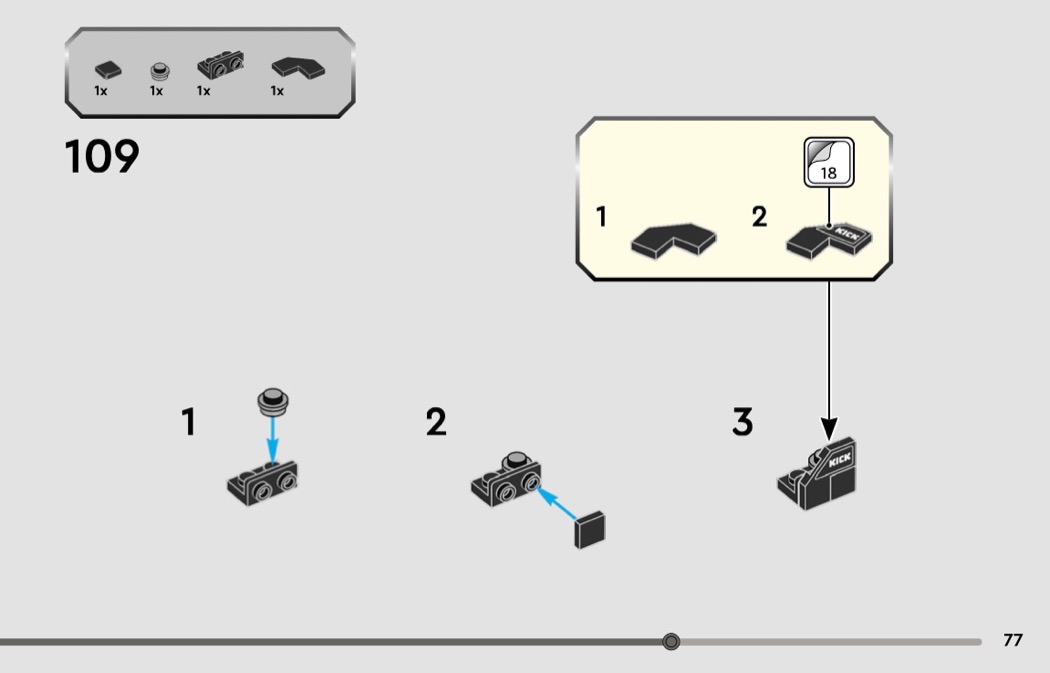 1x 1x 1x 1x

109

1 2

18

KICK

1

2

3

KICK

77