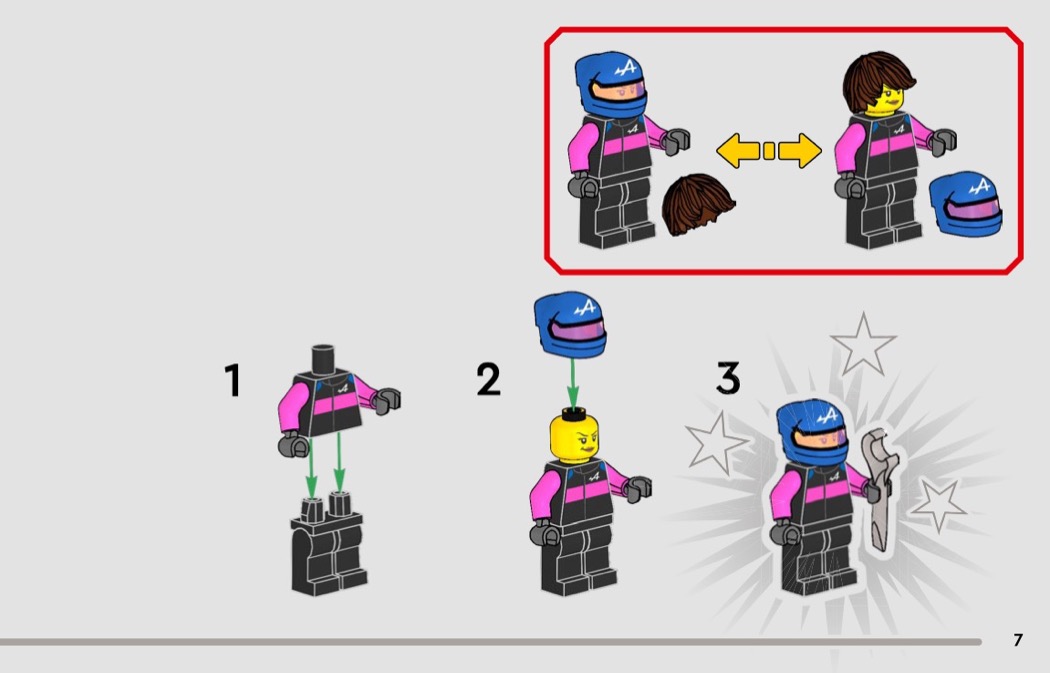 1

2

3

7