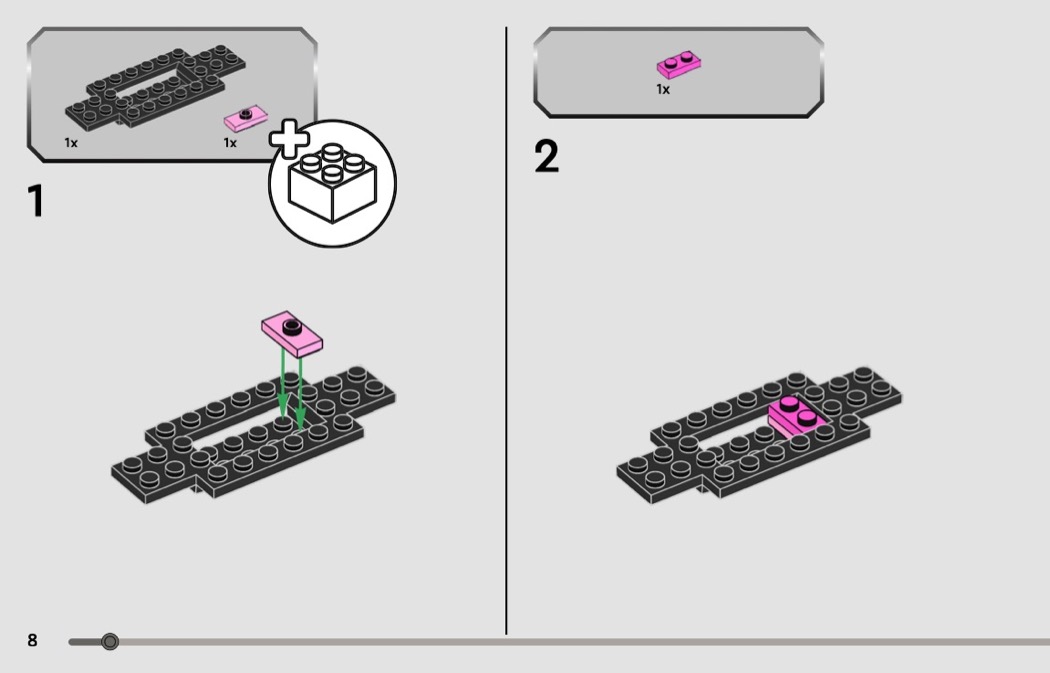 1x 1x

1

1x

2

8