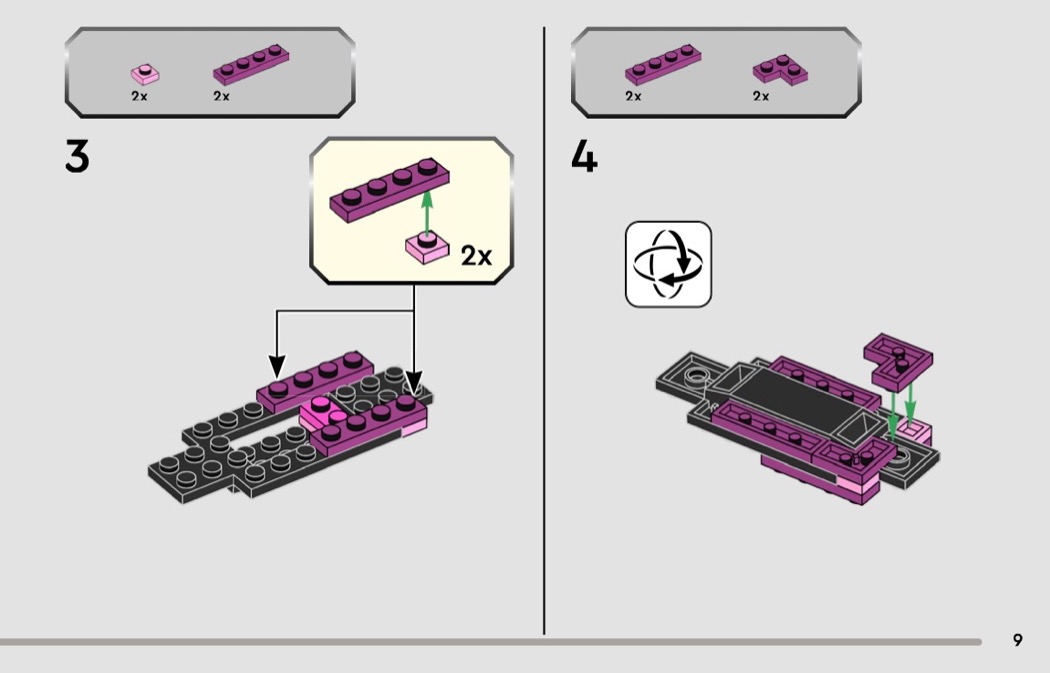 2x 2x

3

2x

2x 2x

4

9