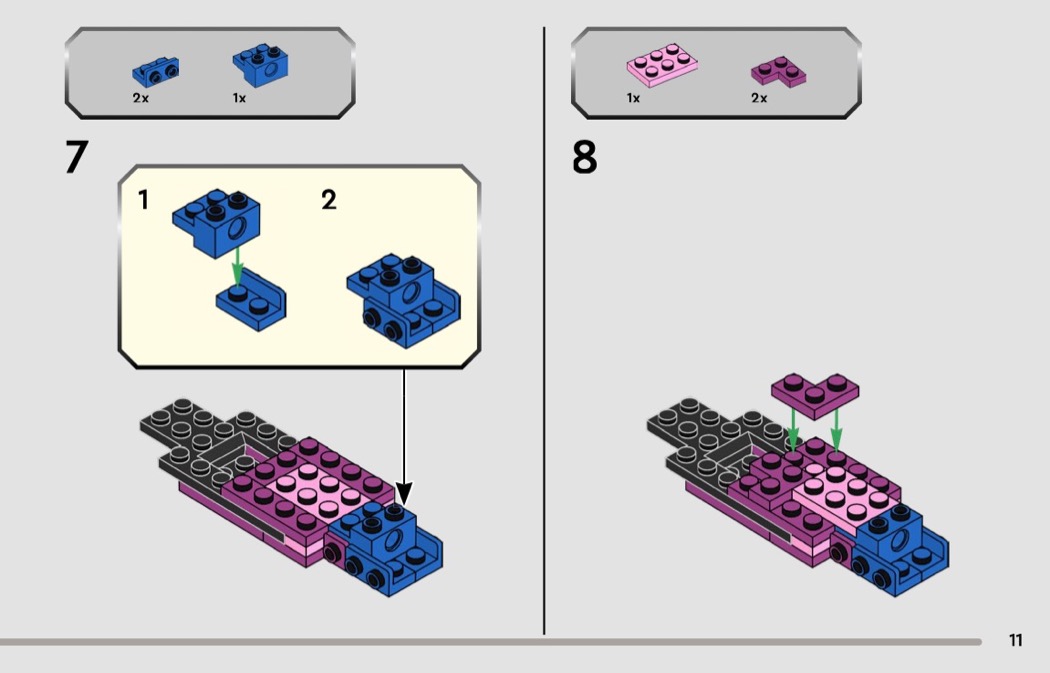 2x
1x

7

1
2

1x
2x

8

11