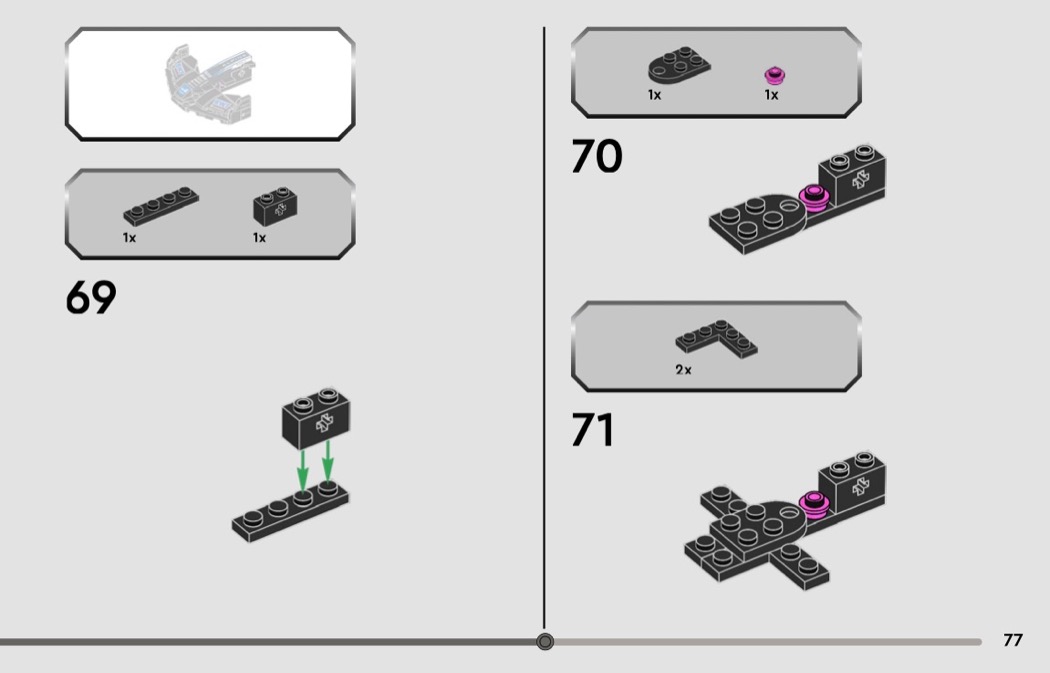 1x 1x

69

1x 1x

70

2x

71

77