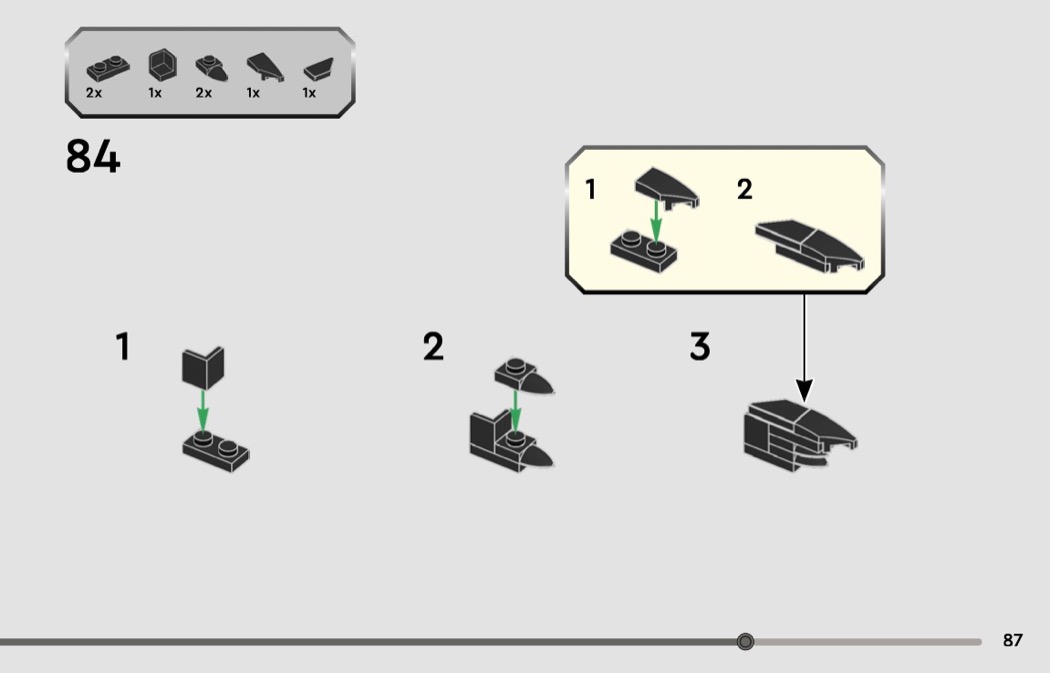 2x 1x 2x 1x 1x

84

1 2

1

2

3

87