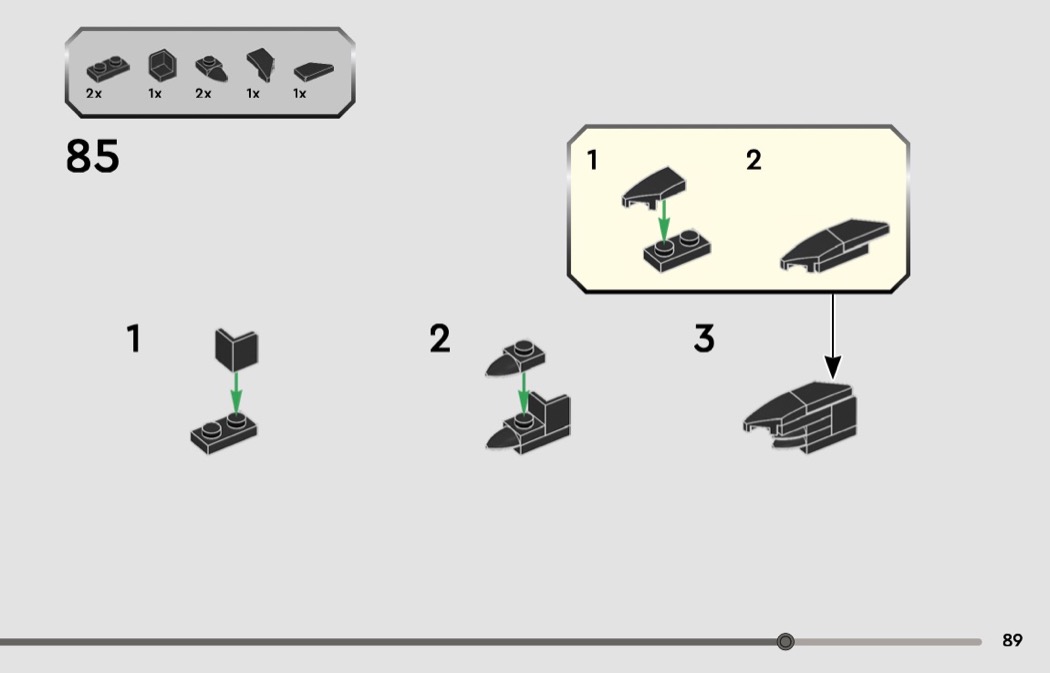 2x 1x 2x 1x 1x

85

1 2

1

2

3

89