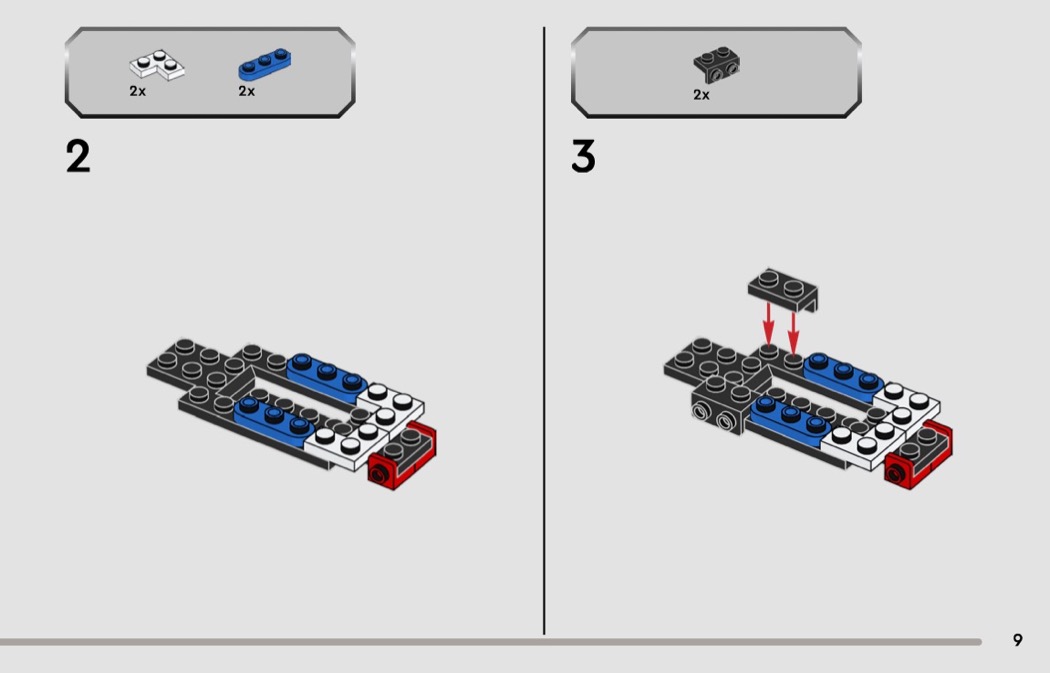 2x 2x

2

2x

3

9