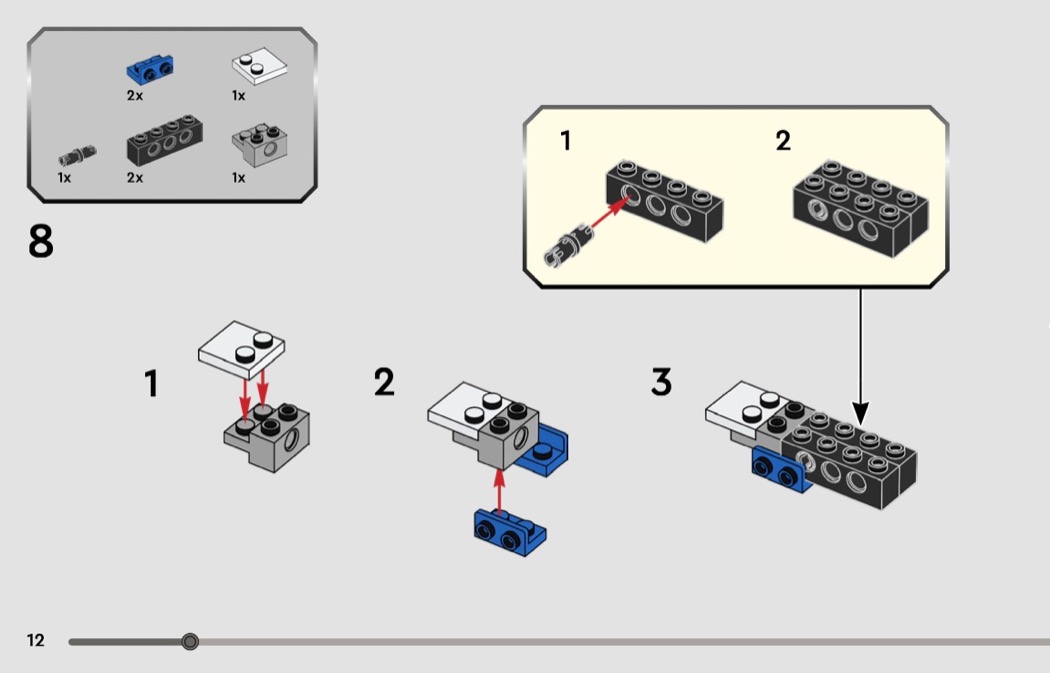 2x
1x
1x
2x
1x

8

1
2

1
2
3

12