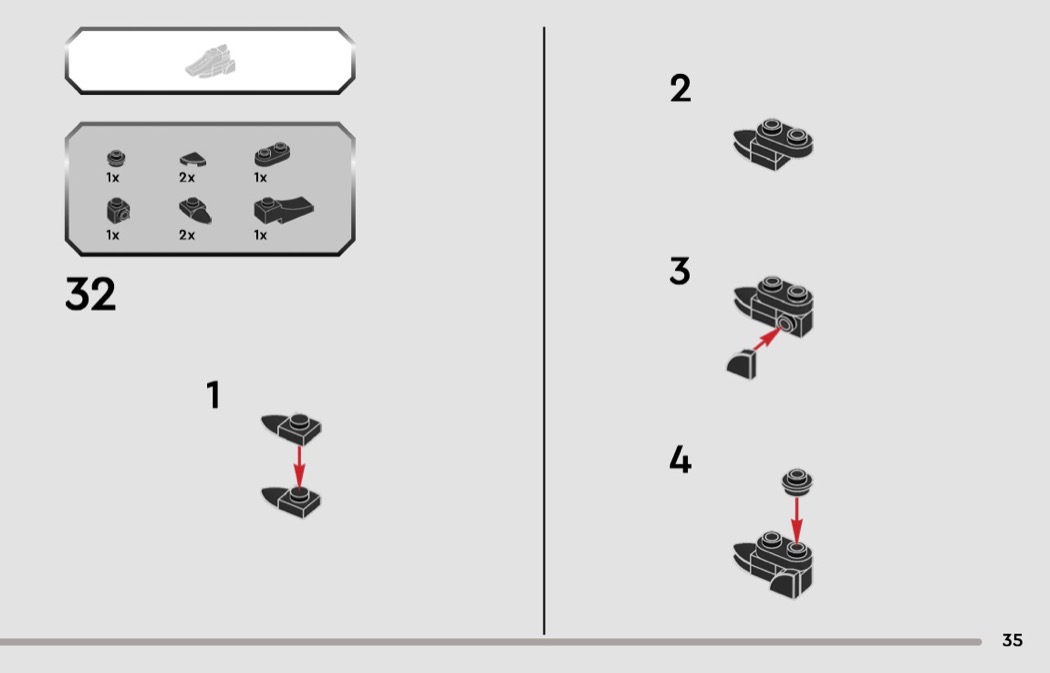 1x 2x 1x
1x 2x 1x

32

1

2

3

4

35