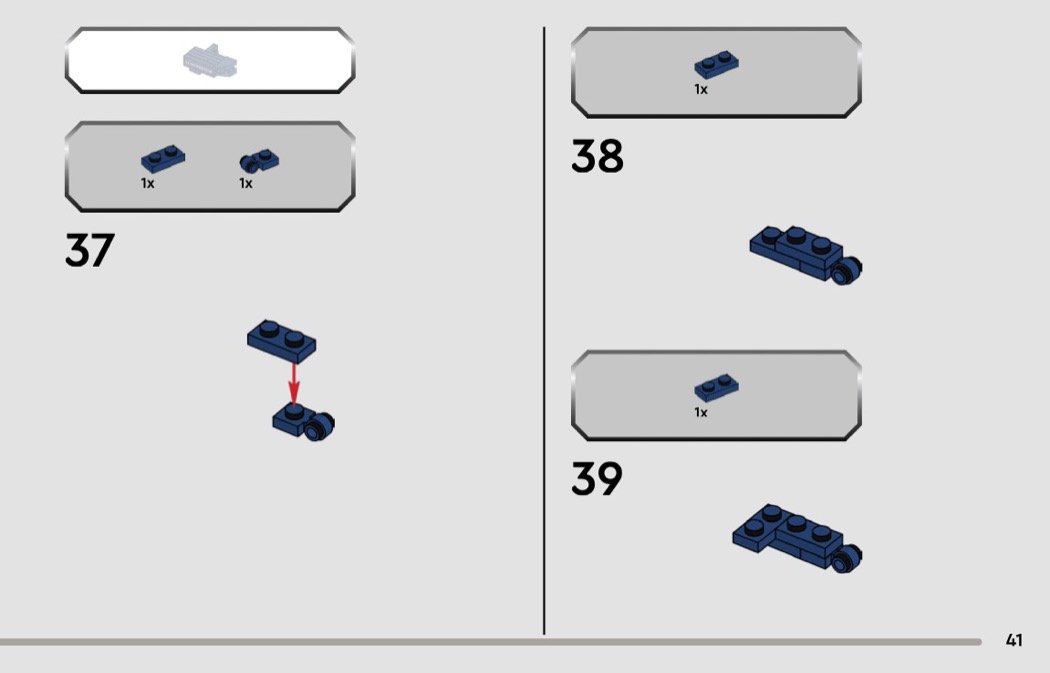 1x 1x

37

1x

38

1x

39

41