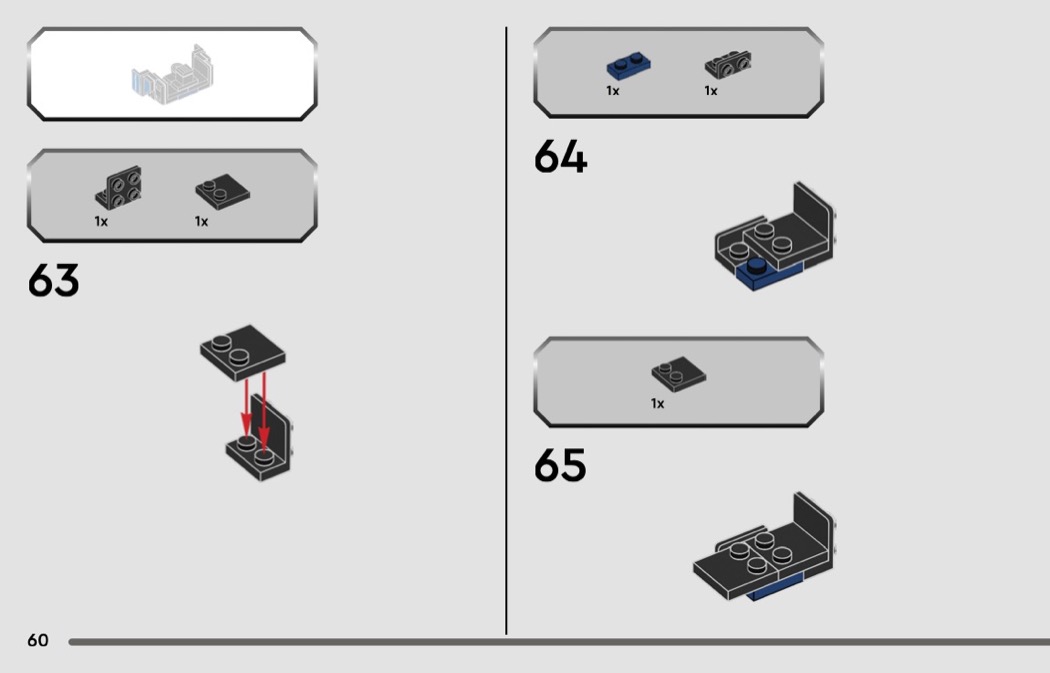 1x
1x

63

1x
1x

64

1x

65

60