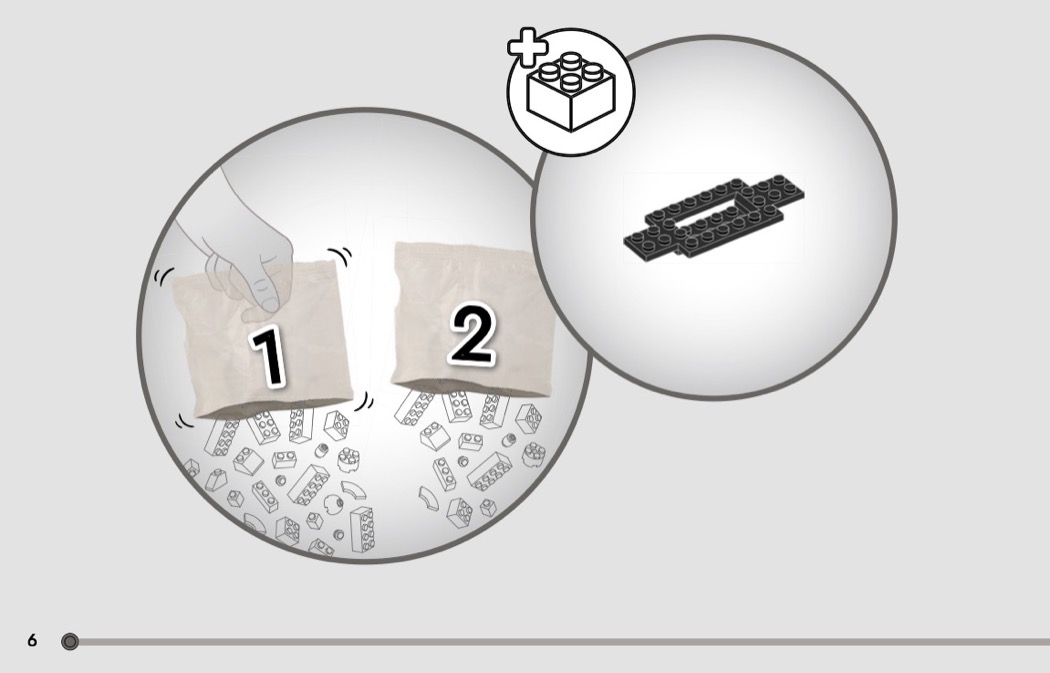 1
2
6