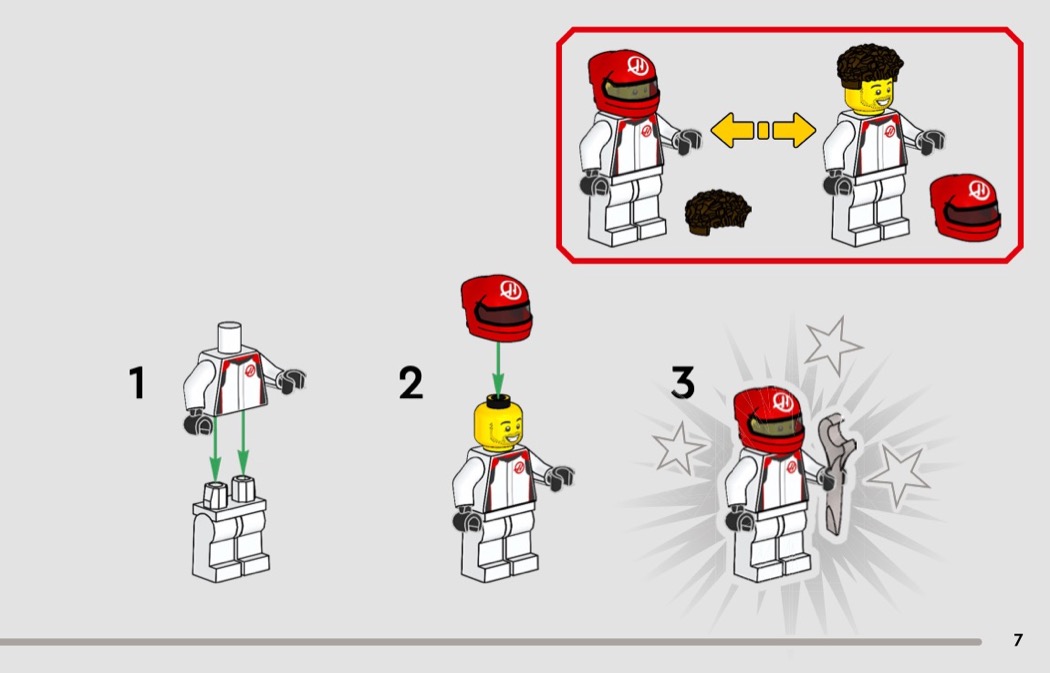 1

2

3

7