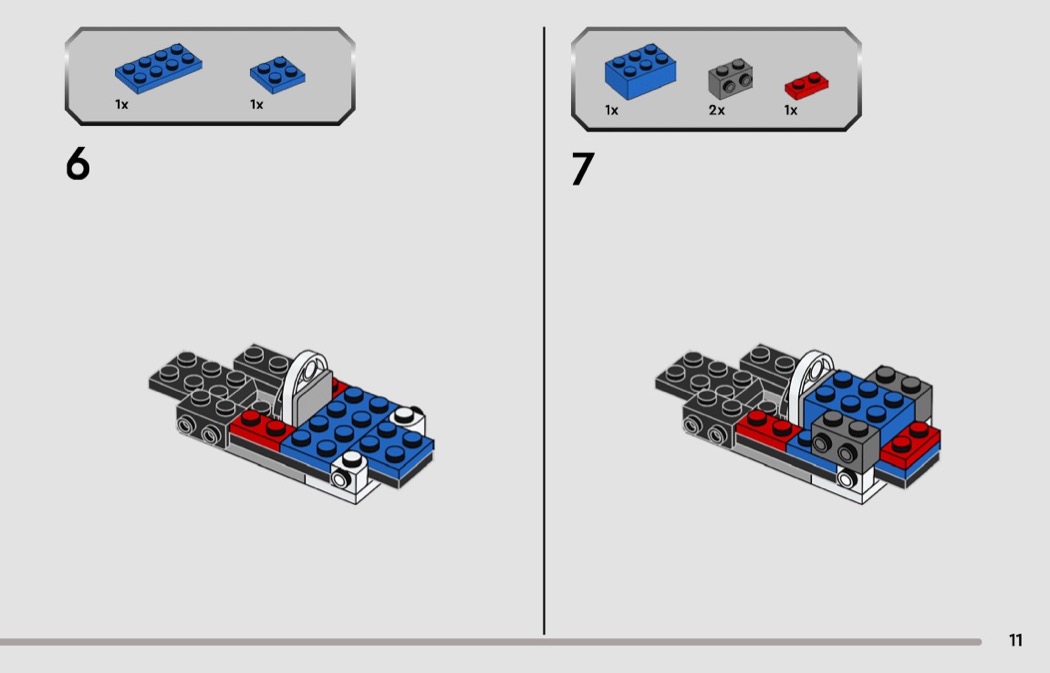 1x
1x

6

1x
2x
1x

7

11