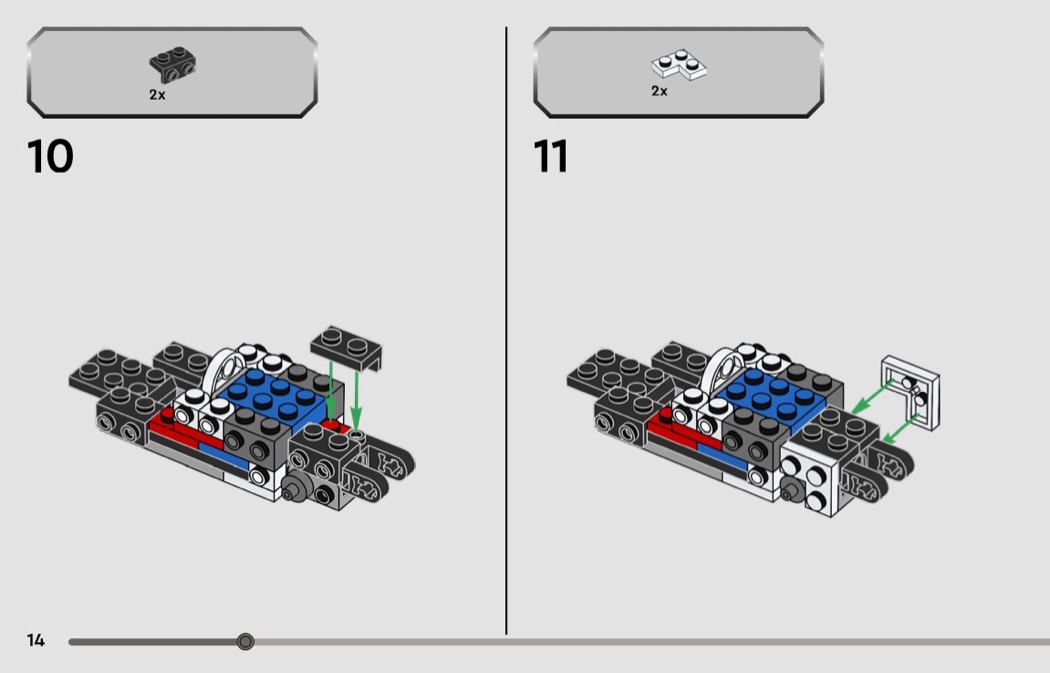 2x

10

2x

11

14