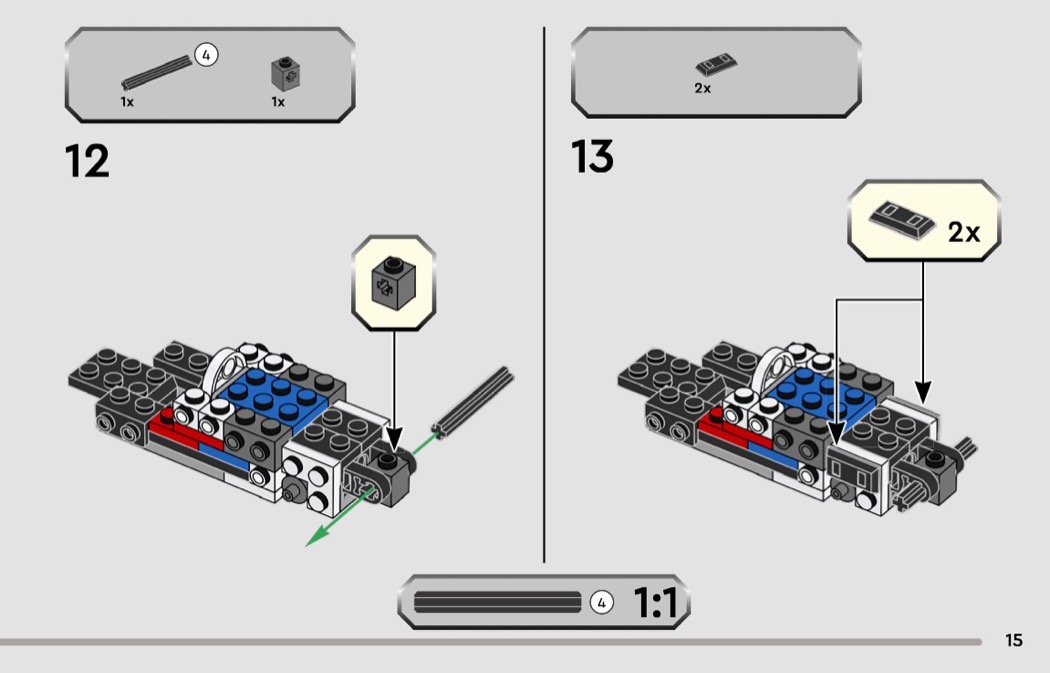 4
1x
1x

12

2x

13

2x

4 1:1

15